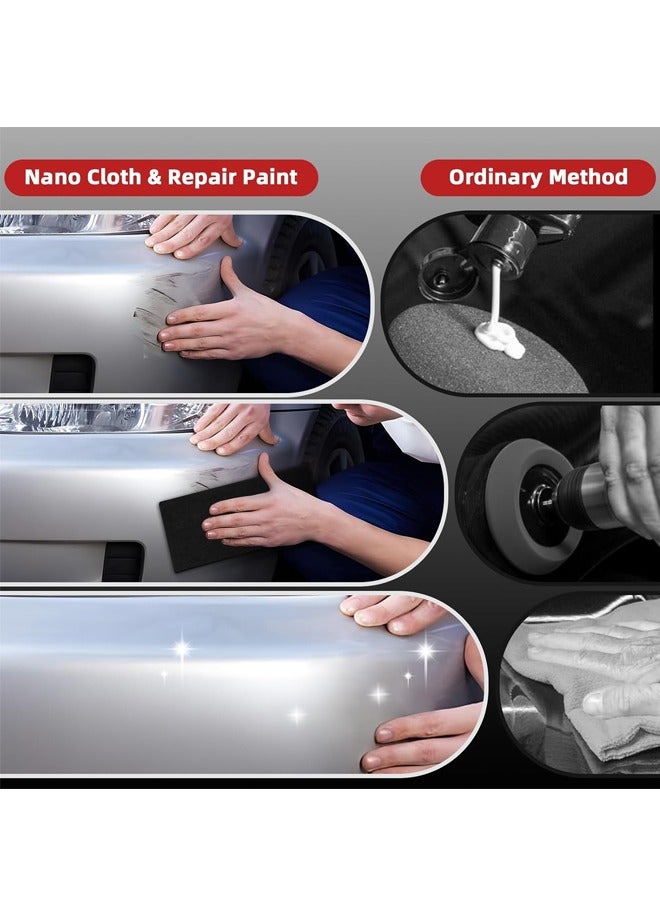 Nano Cloth & Repair Paint

Ordinary Method