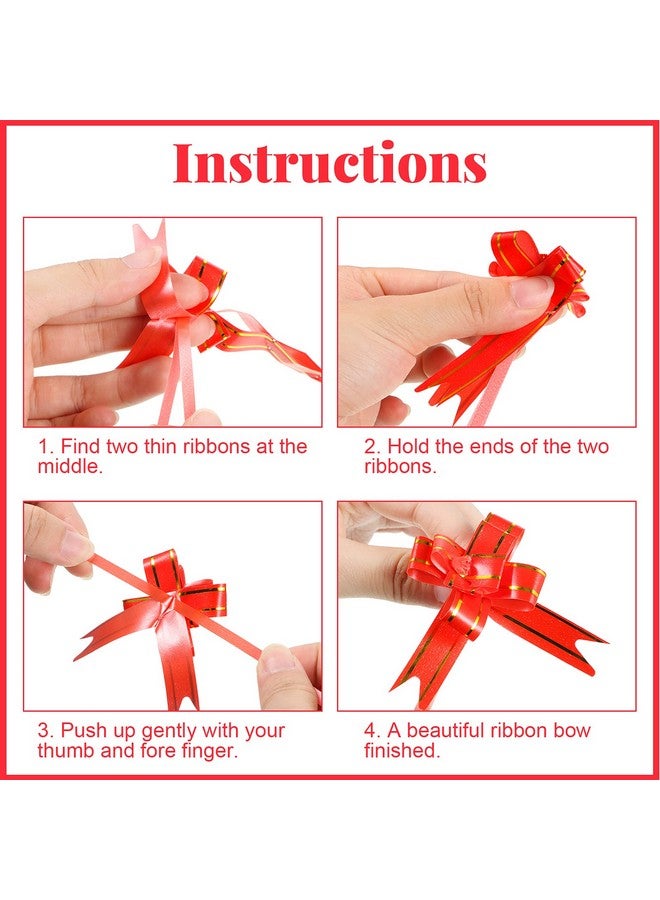 Instructions

1. Find two thin ribbons at the middle.

2. Hold the ends of the two ribbons.

3. Push up gently with your thumb and fore finger.

4. A beautiful ribbon bow finished.