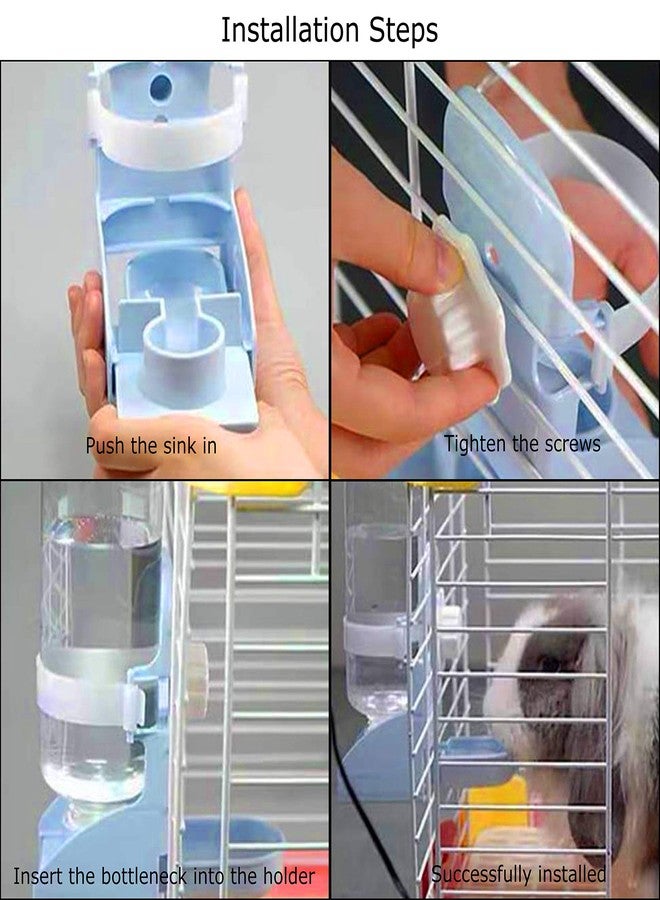 Installation Steps

Push the sink in

Tighten the screws

Insert the bottleneck into the holder

Successfully installed