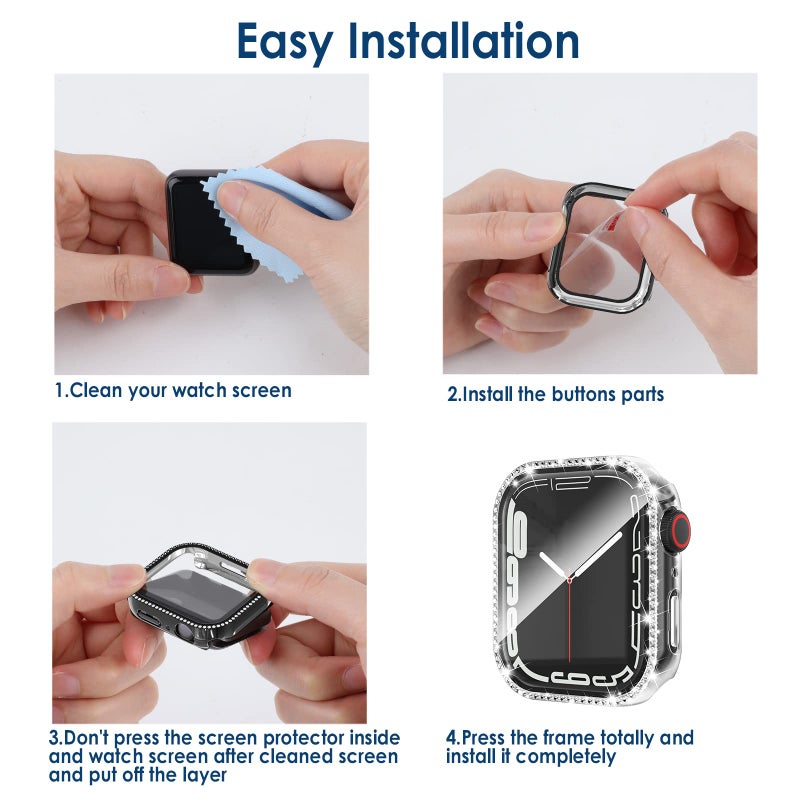 Easy Installation

1.Clean your watch screen

2.Install the buttons parts

3.Don't press the screen protector inside and watch screen after cleaned screen and put off the layer

4.Press the frame totally and install it completely