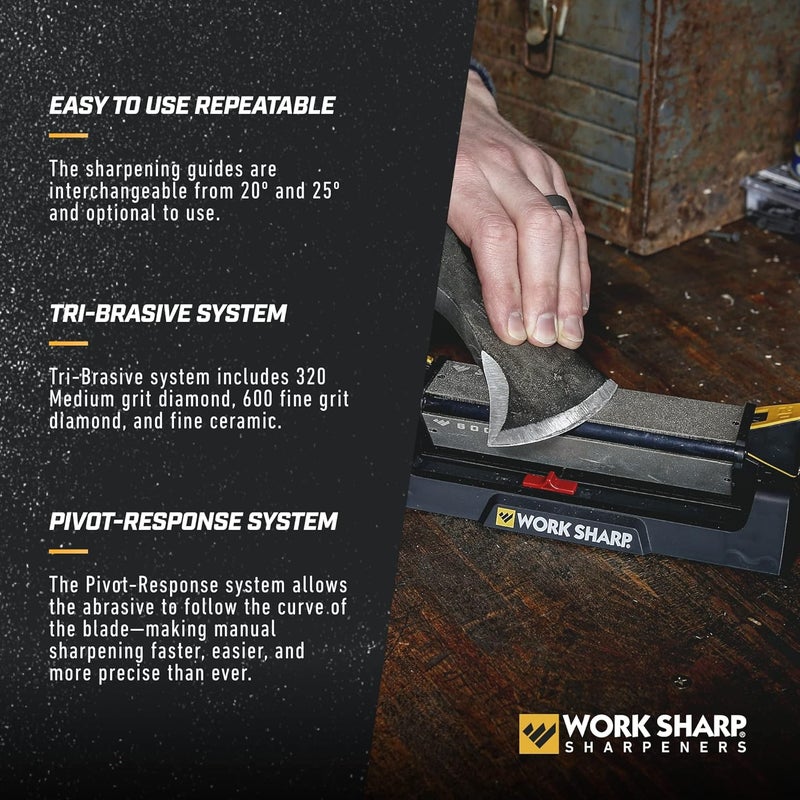 EASY TO USE REPEATABLE

The sharpening guides are interchangeable from 20° and 25° and optional to use.

TRI-BRASIVE SYSTEM

Tri-Brasive system includes 320 Medium grit diamond, 600 fine grit diamond, and fine ceramic.

PIVOT-RESPONSE SYSTEM

The Pivot-Response system allows the abrasive to follow the curve of the blade—making manual sharpening faster, easier, and more precise than ever.

600

WORK SHARP

WORK SHARP
SHARPENERS