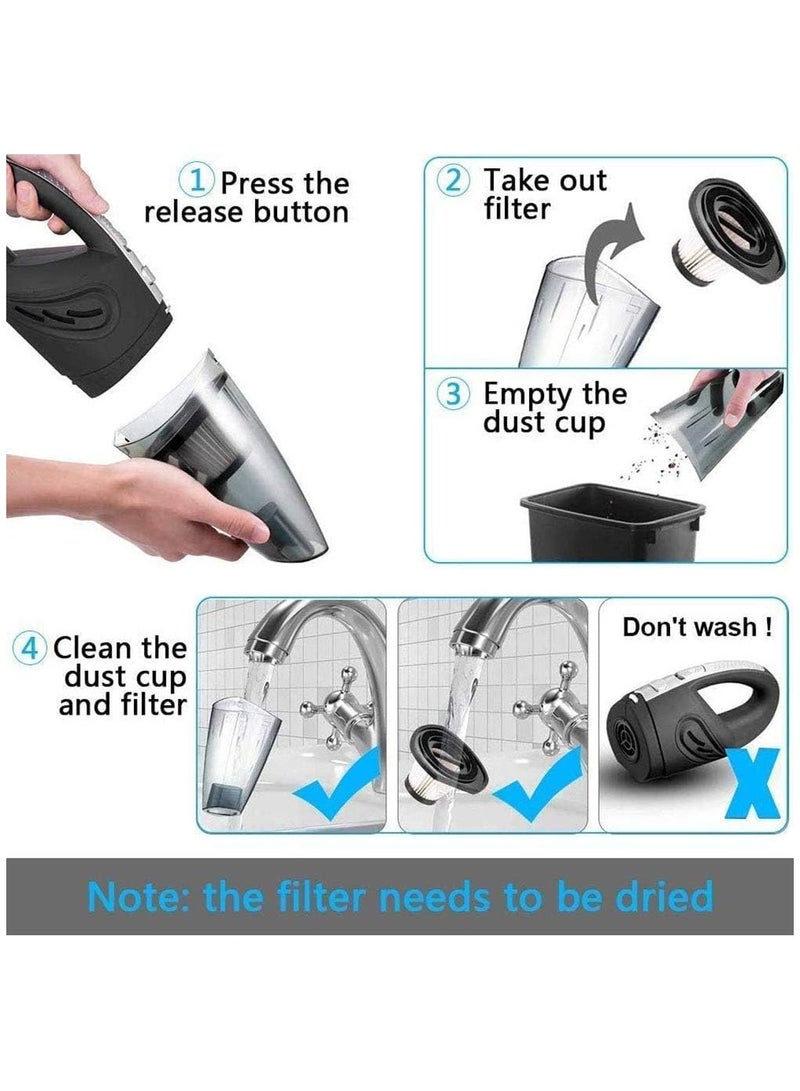 1 Press the release button

2 Take out filter

3 Empty the dust cup

4 Clean the dust cup and filter

Don't wash !

Note: the filter needs to be dried