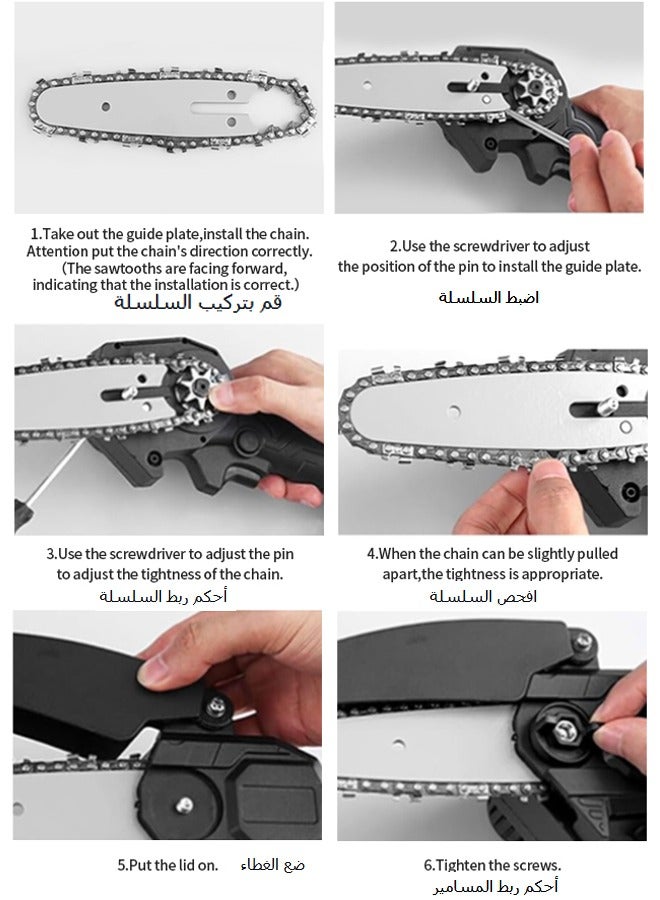 1.Take out the guide plate,install the chain. Attention put the chain's direction correctly. (The sawtooths are facing forward, indicating that the installation is correct.)
قم بتركيب السلسلة

2.Use the screwdriver to adjust the position of the pin to install the guide plate.
اضبط السلسلة

3.Use the screwdriver to adjust the pin to adjust the tightness of the chain.
أحكم ربط السلسلة

4.When the chain can be slightly pulled apart,the tightness is appropriate.
افحص السلسلة

5.Put the lid on. ضع الغطاء

6.Tighten the screws.
أحكم ربط المسامير