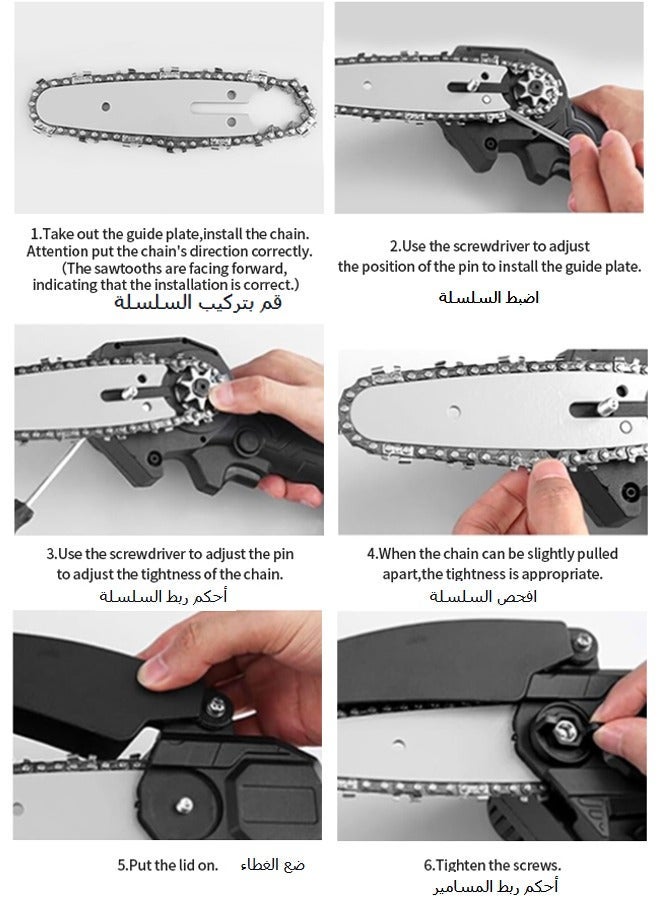 1.Take out the guide plate,install the chain.
Attention put the chain's direction correctly.
(The sawtooths are facing forward, indicating that the installation is correct.)
قم بتركيب السلسلة

2.Use the screwdriver to adjust the position of the pin to install the guide plate.
اضبط السلسلة

3.Use the screwdriver to adjust the pin to adjust the tightness of the chain.
أحكم ربط السلسلة

4.When the chain can be slightly pulled apart,the tightness is appropriate.
افحص السلسلة

5.Put the lid on. ضع الغطاء

6.Tighten the screws.
أحكم ربط المسامير