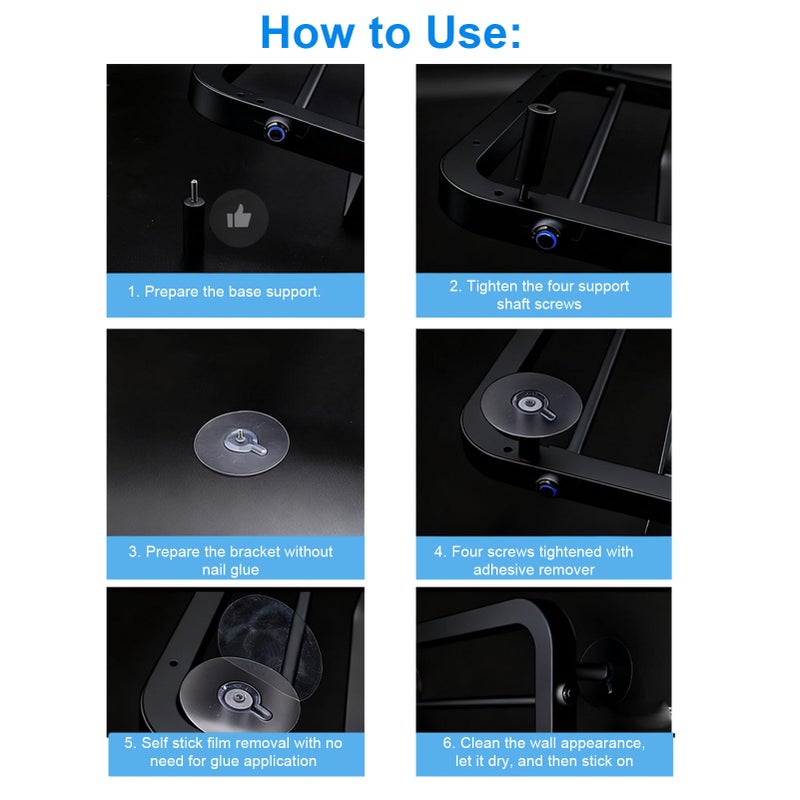 How to Use:

1. Prepare the base support.

2. Tighten the four support shaft screws

3. Prepare the bracket without nail glue

4. Four screws tightened with adhesive remover

5. Self stick film removal with no need for glue application

6. Clean the wall appearance, let it dry, and then stick on