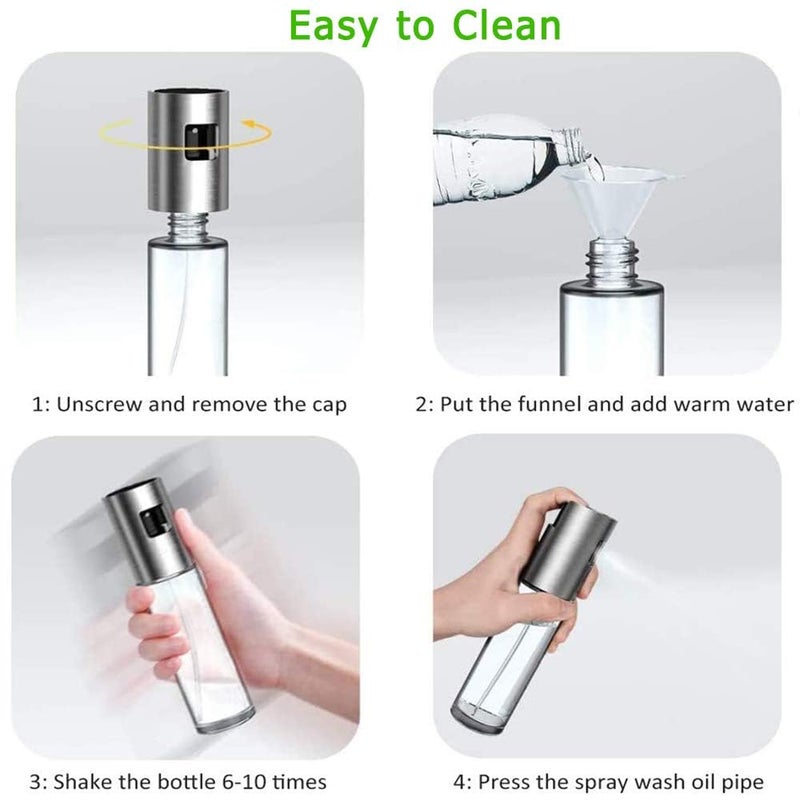 Easy to Clean

1: Unscrew and remove the cap

2: Put the funnel and add warm water

3: Shake the bottle 6-10 times

4: Press the spray wash oil pipe