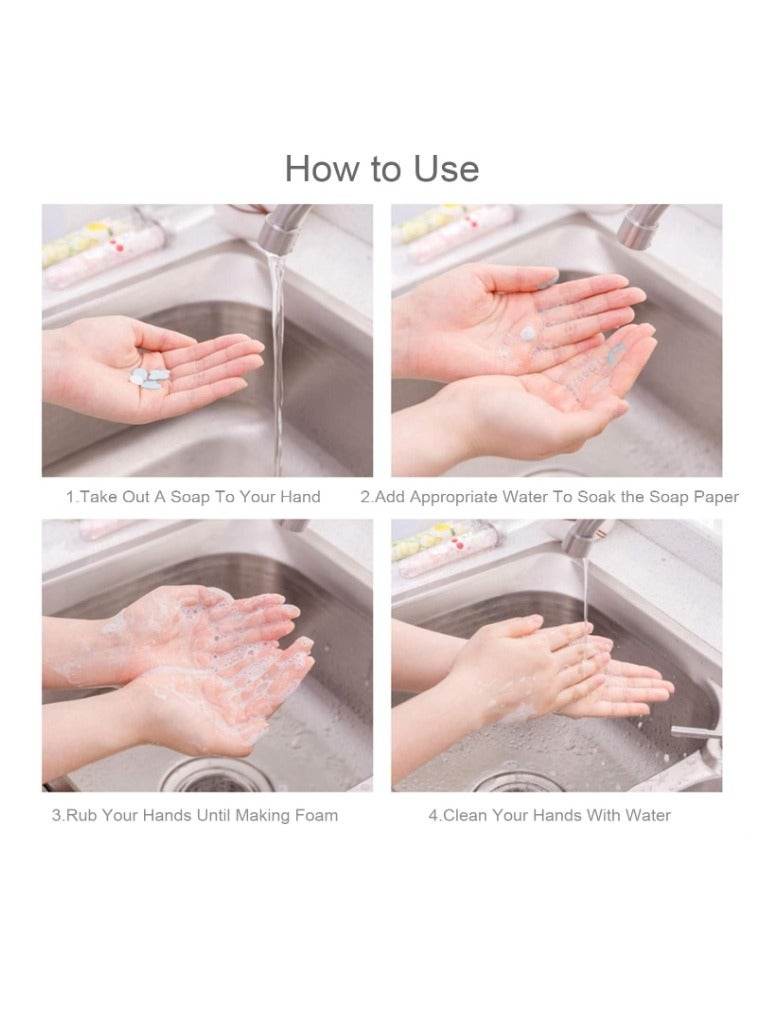 How to Use

1.Take Out A Soap To Your Hand

2.Add Appropriate Water To Soak the Soap Paper

3.Rub Your Hands Until Making Foam

4.Clean Your Hands With Water