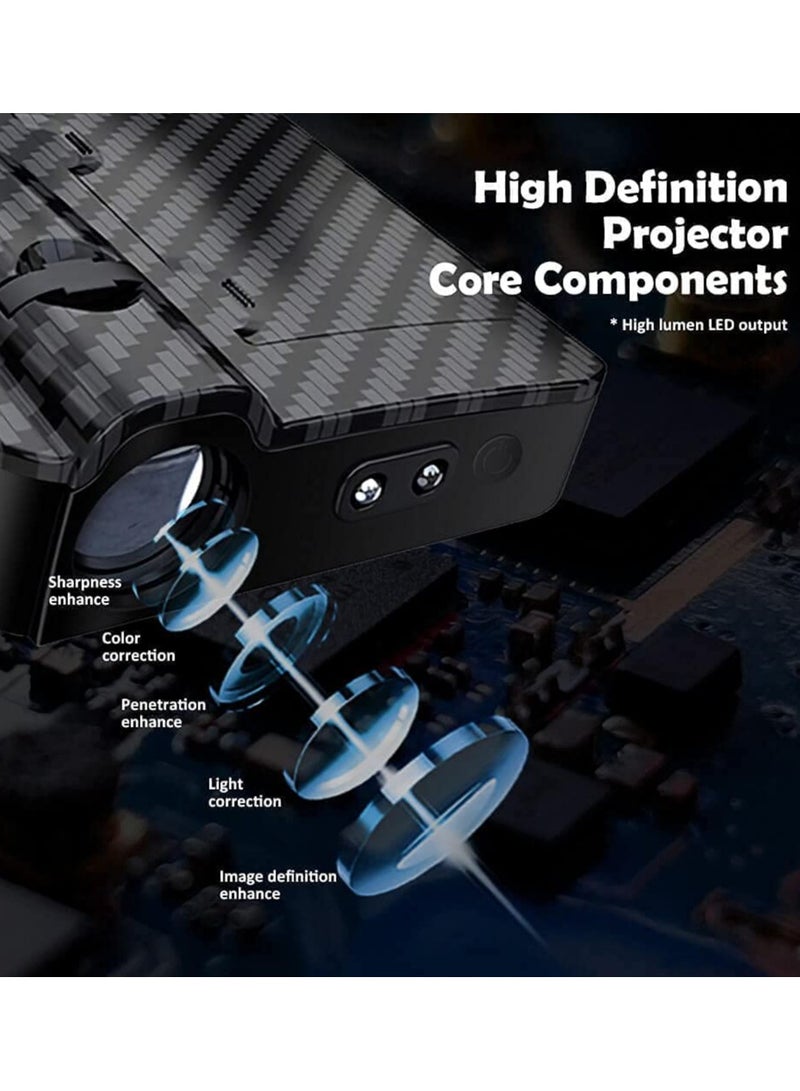 High Definition Projector Core Components

* High lumen LED output

Sharpness enhance

Color correction

Penetration enhance

Light correction

Image definition enhance