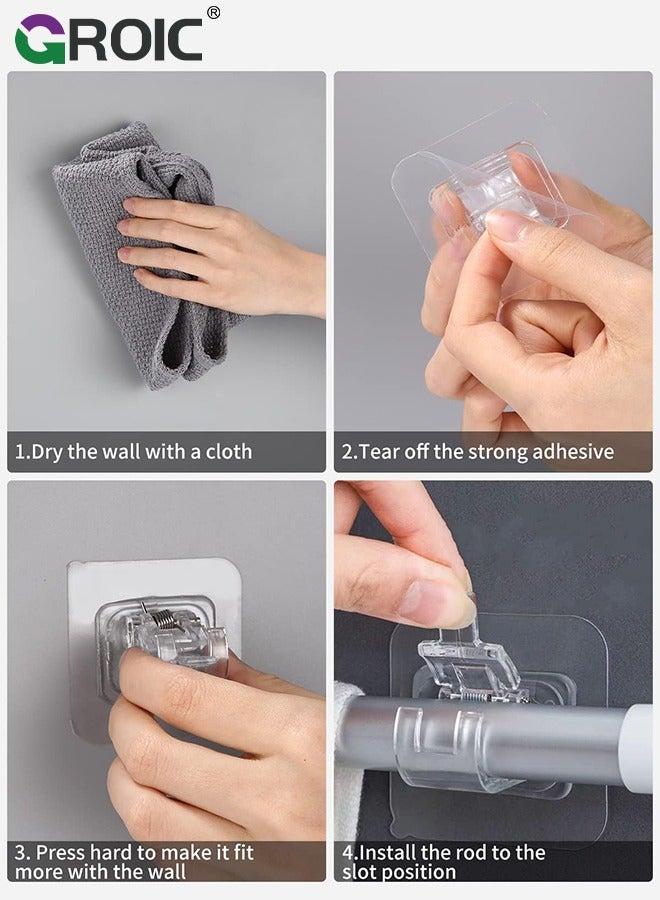 GROIC®

1.Dry the wall with a cloth

2.Tear off the strong adhesive

3. Press hard to make it fit more with the wall

4.Install the rod to the slot position