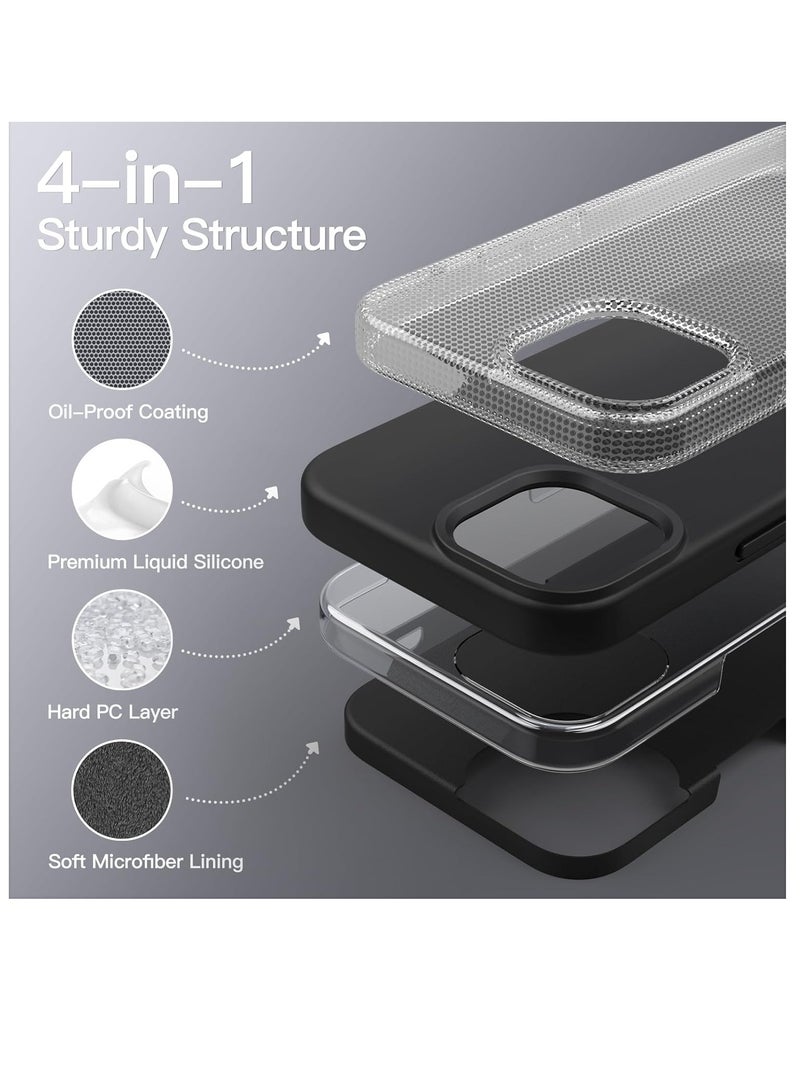 4-in-1
Sturdy Structure

Oil-Proof Coating

Premium Liquid Silicone

Hard PC Layer

Soft Microfiber Lining