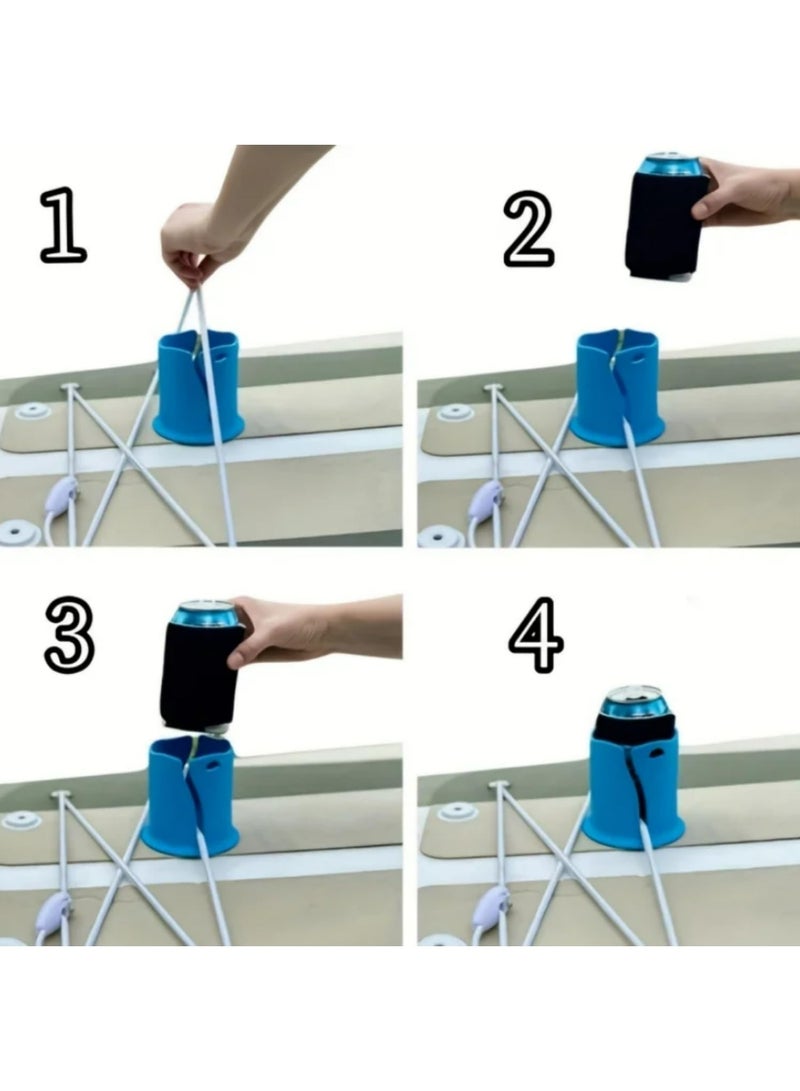 1

2

3

4