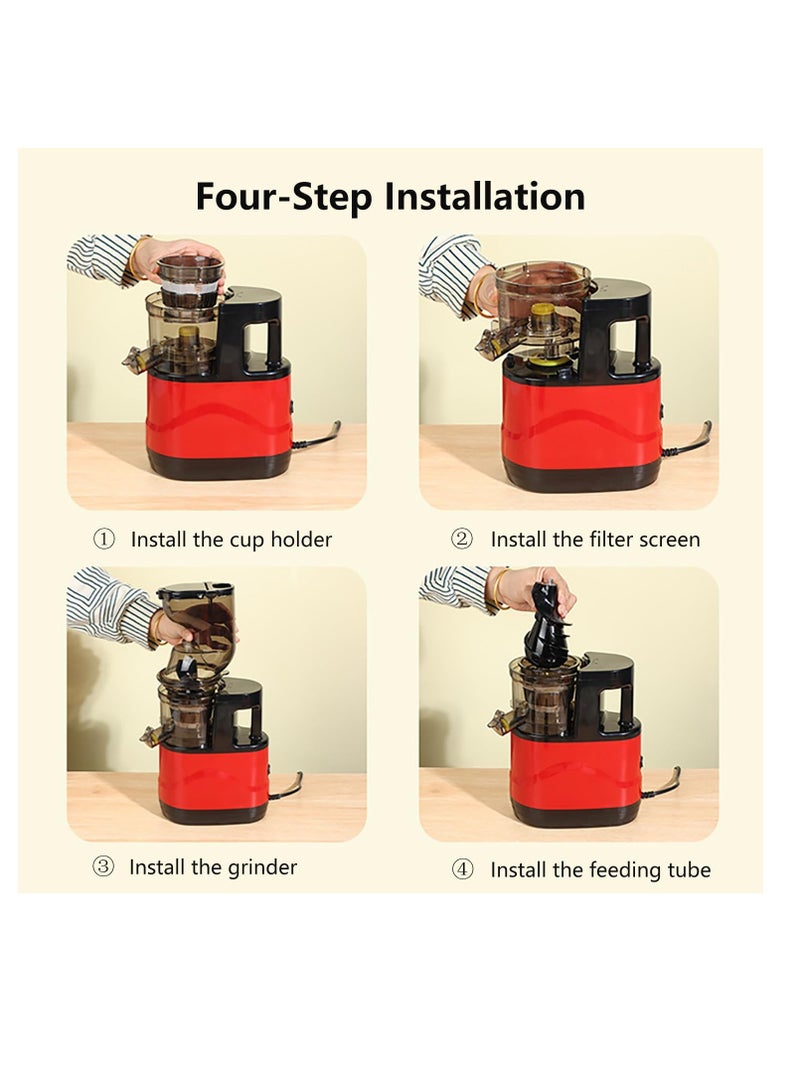 Four-Step Installation

① Install the cup holder

② Install the filter screen

③ Install the grinder

④ Install the feeding tube