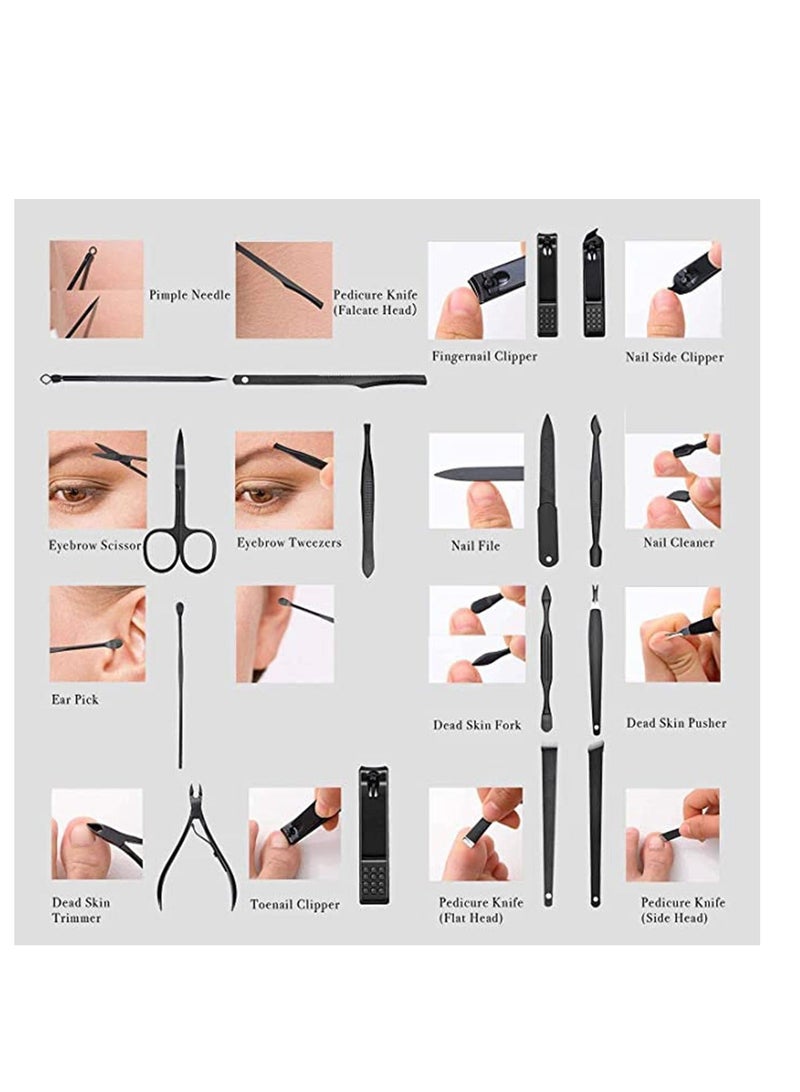 Pimple Needle

Pedicure Knife (Falcate Head)

Fingernail Clipper

Nail Side Clipper

Eyebrow Scissor

Eyebrow Tweezers

Nail File

Nail Cleaner

Ear Pick

Dead Skin Fork

Dead Skin Pusher

Dead Skin Trimmer

Toenail Clipper

Pedicure Knife (Flat Head)

Pedicure Knife (Side Head)