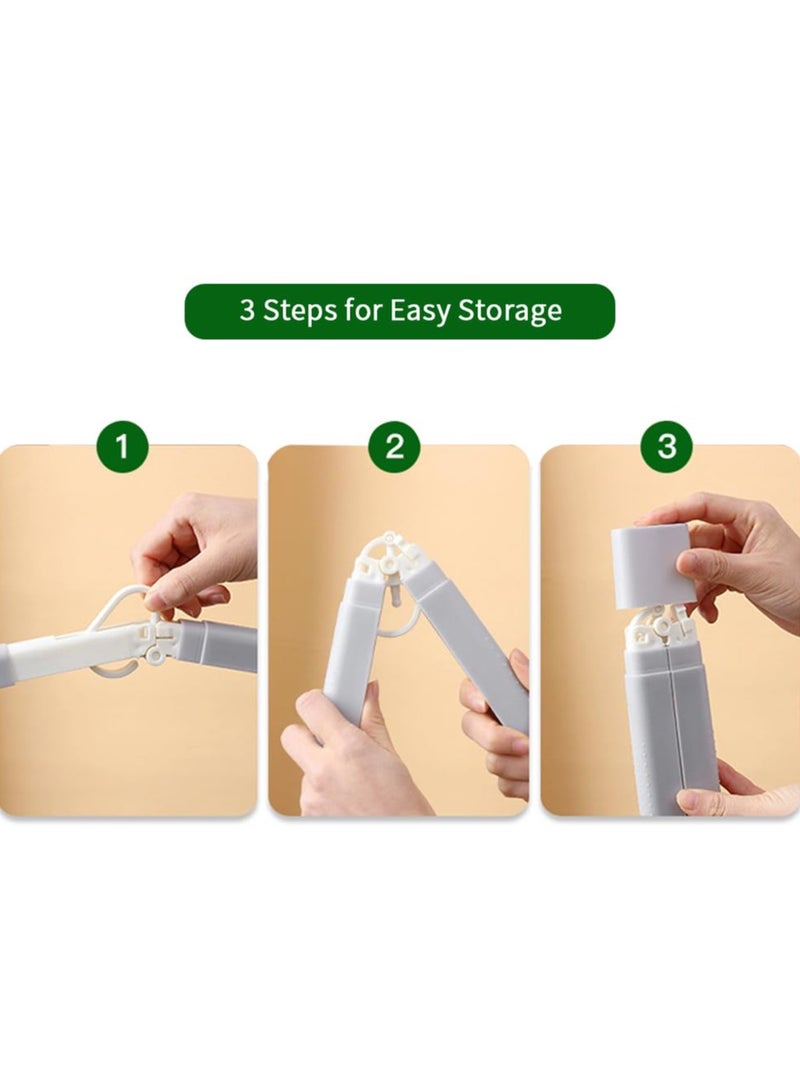 3 Steps for Easy Storage

1

2

3