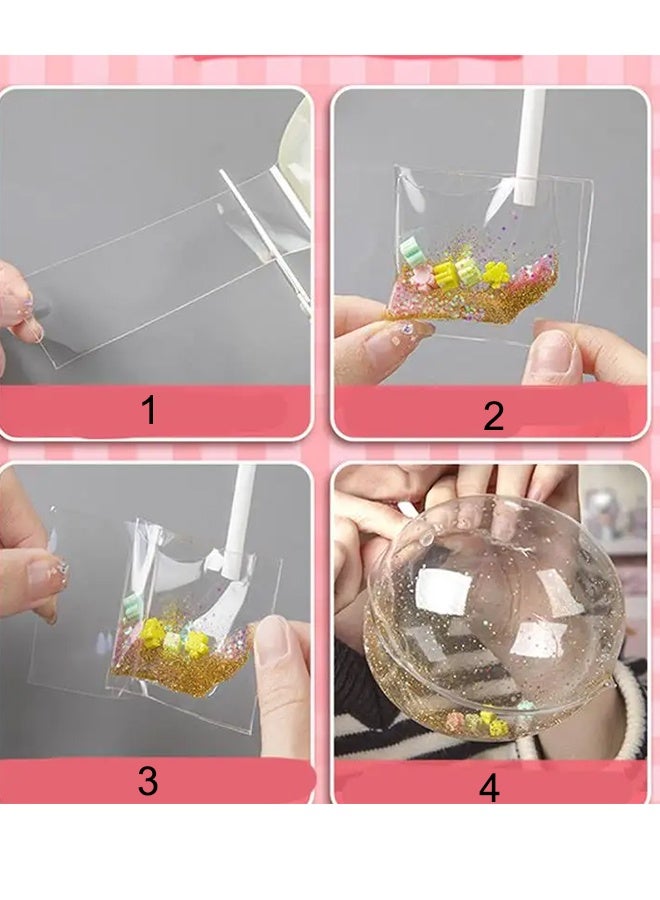 1

2

3

4