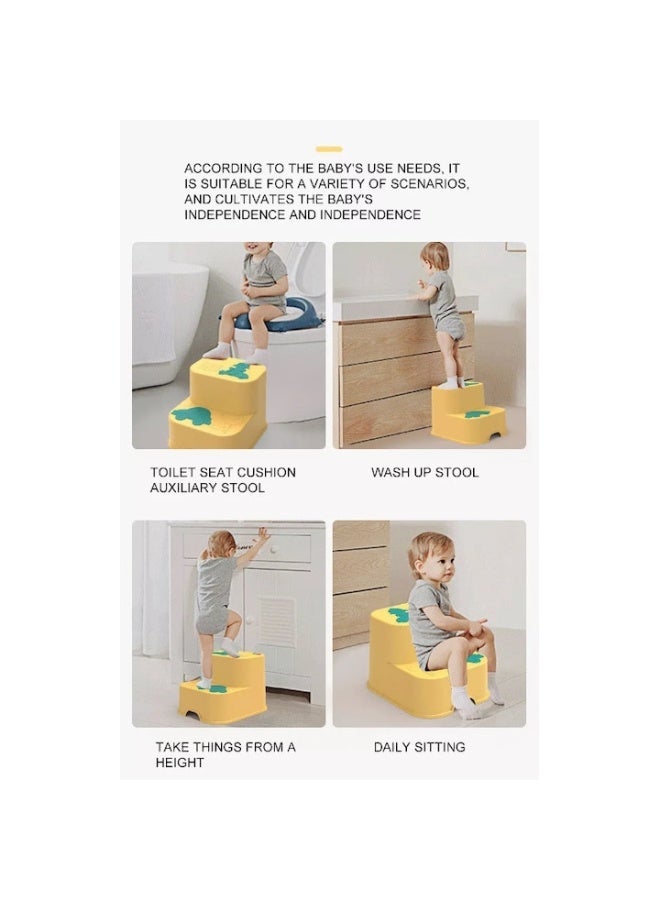 ACCORDING TO THE BABY'S USE NEEDS, IT IS SUITABLE FOR A VARIETY OF SCENARIOS, AND CULTIVATES THE BABY'S INDEPENDENCE AND INDEPENDENCE

TOILET SEAT CUSHION AUXILIARY STOOL

WASH UP STOOL

TAKE THINGS FROM A HEIGHT

DAILY SITTING