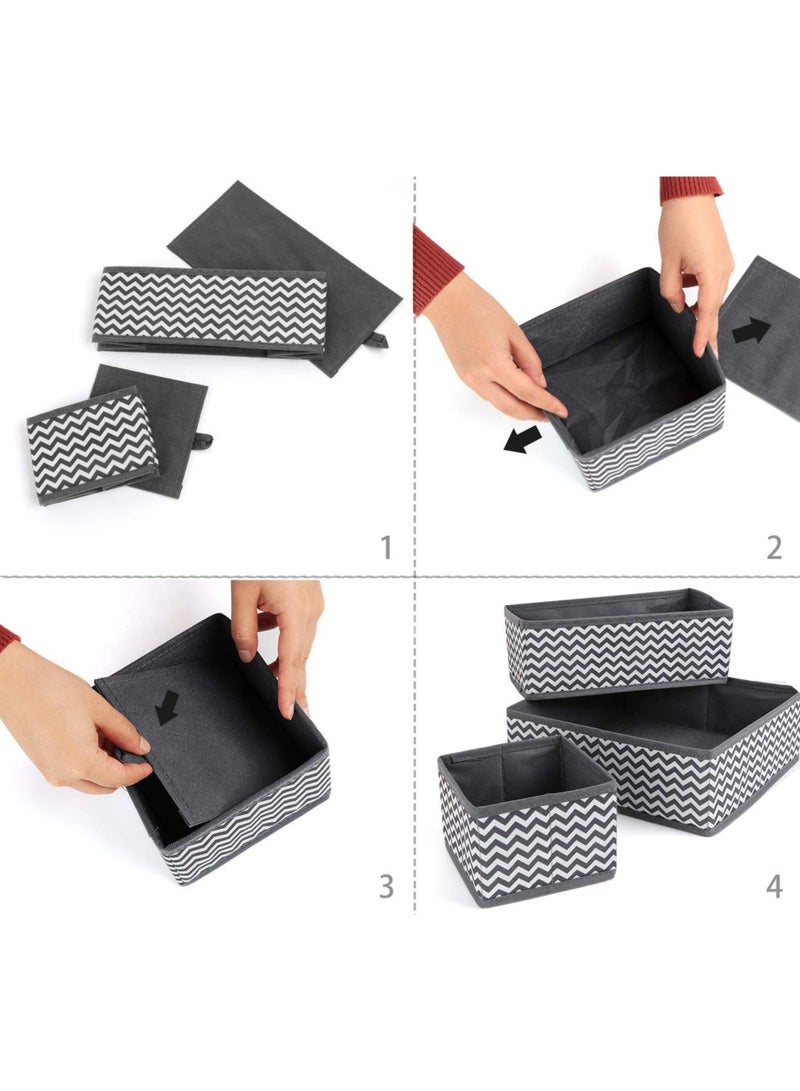 1

2

3

4