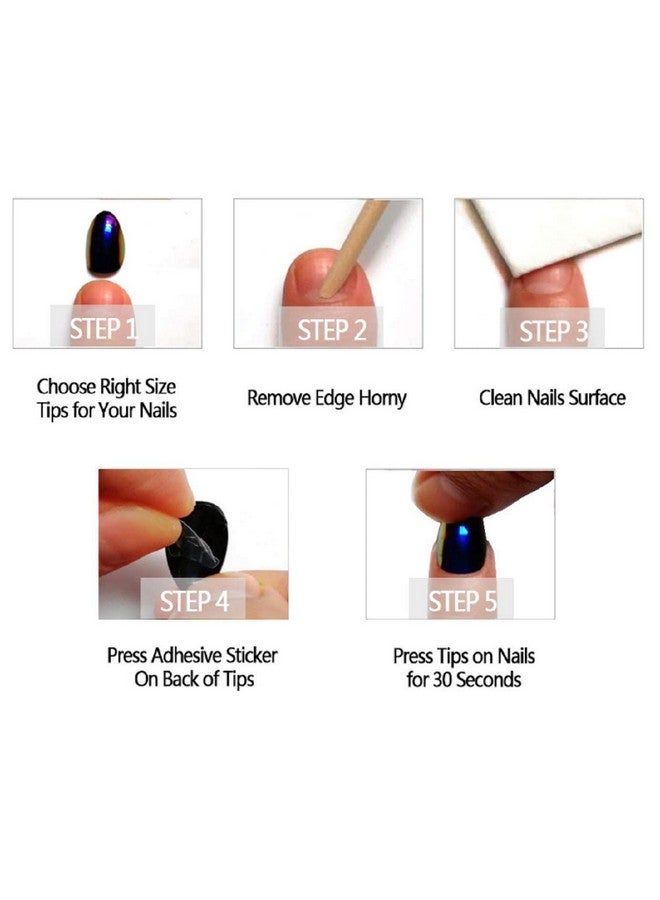 STEP 1

Choose Right Size Tips for Your Nails

STEP 2

Remove Edge Horny

STEP 3

Clean Nails Surface

STEP 4

Press Adhesive Sticker On Back of Tips

STEP 5

Press Tips on Nails for 30 Seconds