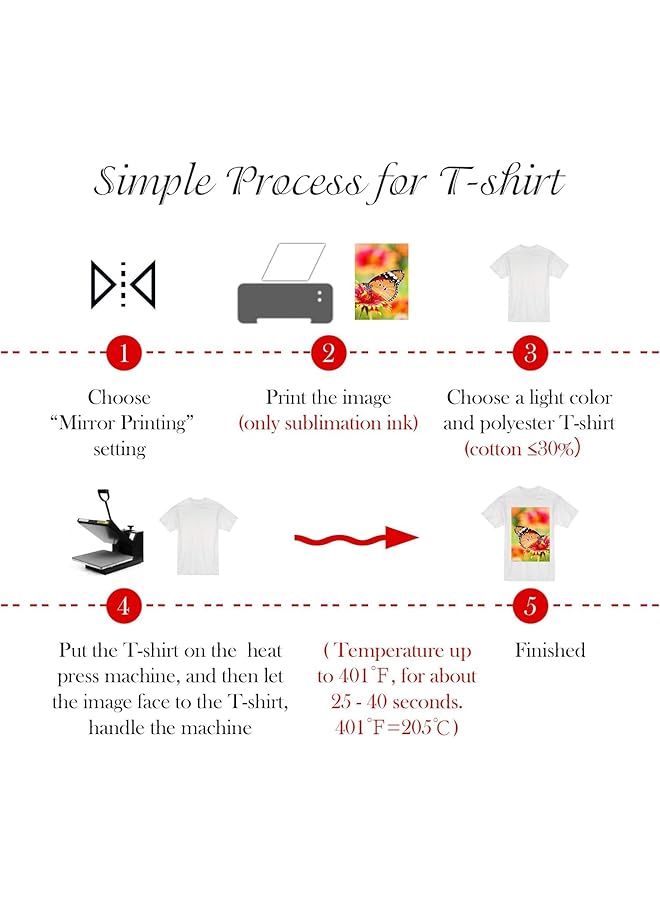 Simple Process for T-shirt

1

Choose "Mirror Printing" setting

2

Print the image (only sublimation ink)

3

Choose a light color and polyester T-shirt (cotton ≤30%)

4

Put the T-shirt on the heat press machine, and then let the image face to the T-shirt, handle the machine

( Temperature up to 401°F, for about 25 - 40 seconds. 401°F=205°C )

5

Finished