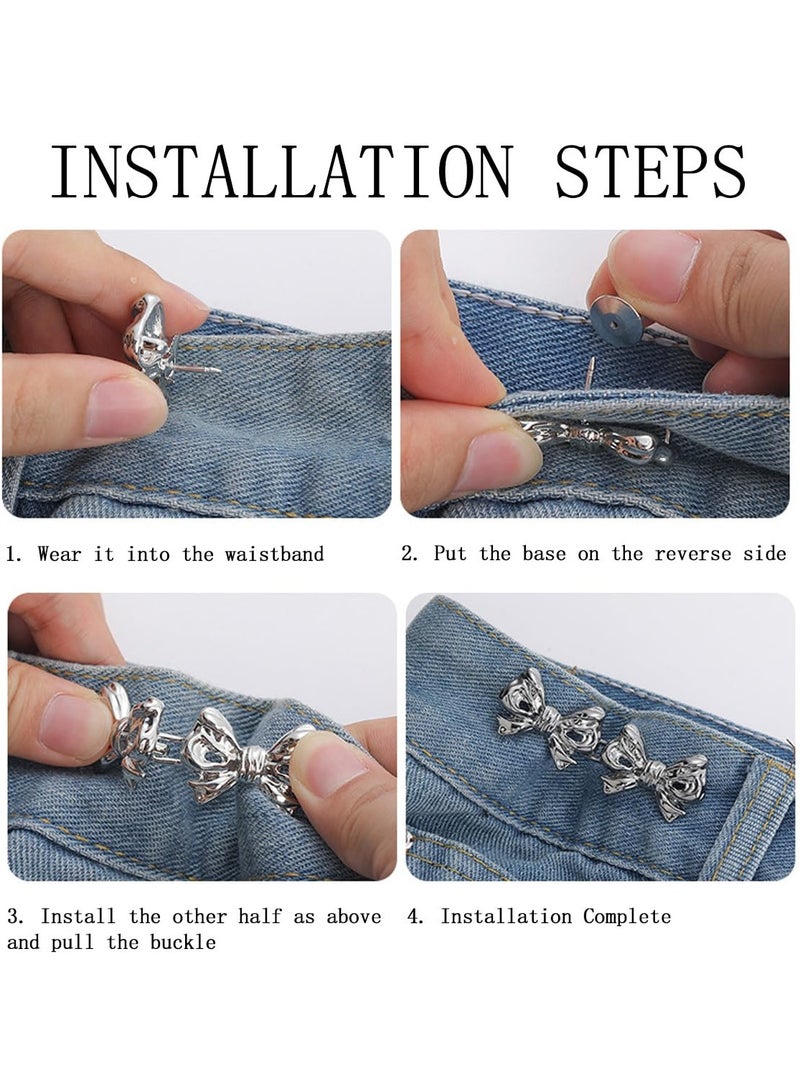 INSTALLATION STEPS

1. Wear it into the waistband

2. Put the base on the reverse side

3. Install the other half as above and pull the buckle

4. Installation Complete