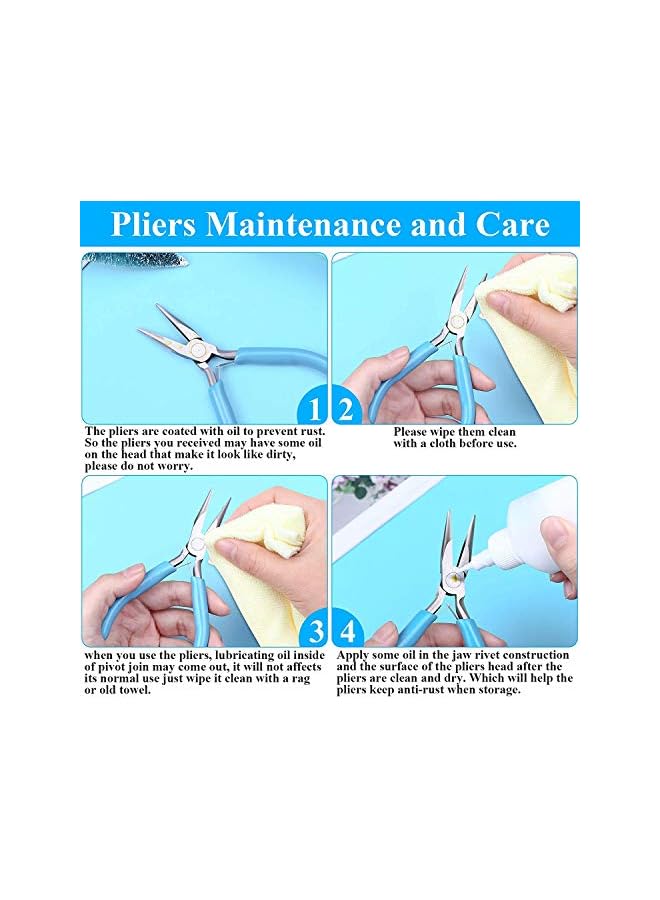 Pliers Maintenance and Care

1

The pliers are coated with oil to prevent rust. So the pliers you received may have some oil on the head that make it look like dirty, please do not worry.

2

Please wipe them clean with a cloth before use.

3

when you use the pliers, lubricating oil inside of pivot join may come out, it will not affects its normal use just wipe it clean with a rag or old towel.

4

Apply some oil in the jaw rivet construction and the surface of the pliers head after the pliers are clean and dry. Which will help the pliers keep anti-rust when storage.