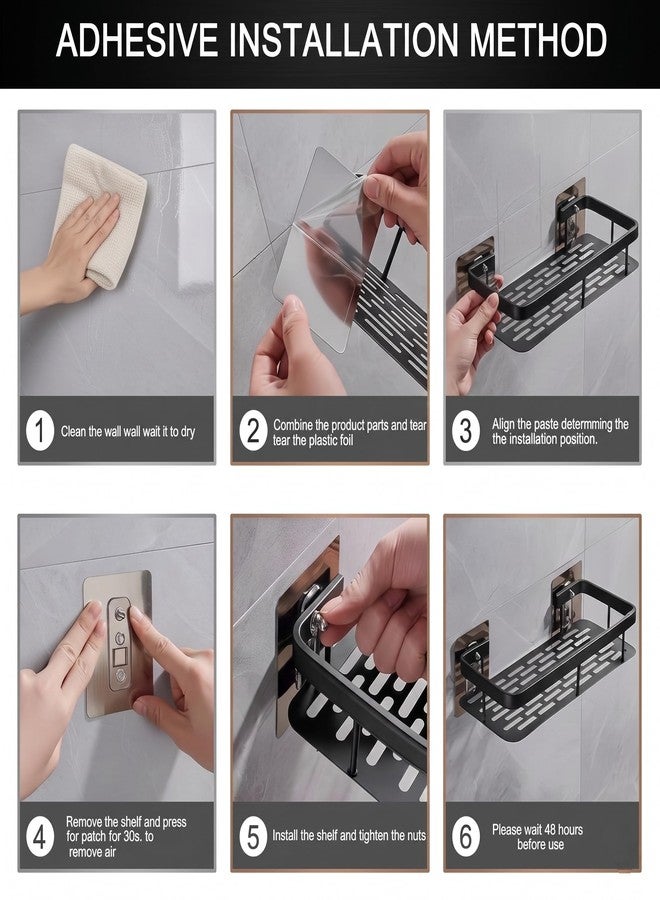 ADHESIVE INSTALLATION METHOD

1 Clean the wall wall wait it to dry

2 Combine the product parts and tear tear the plastic foil

3 Align the paste determming the the installation position.

4 Remove the shelf and press for patch for 30s. to remove air

5 Install the shelf and tighten the nuts

6 Please wait 48 hours before use