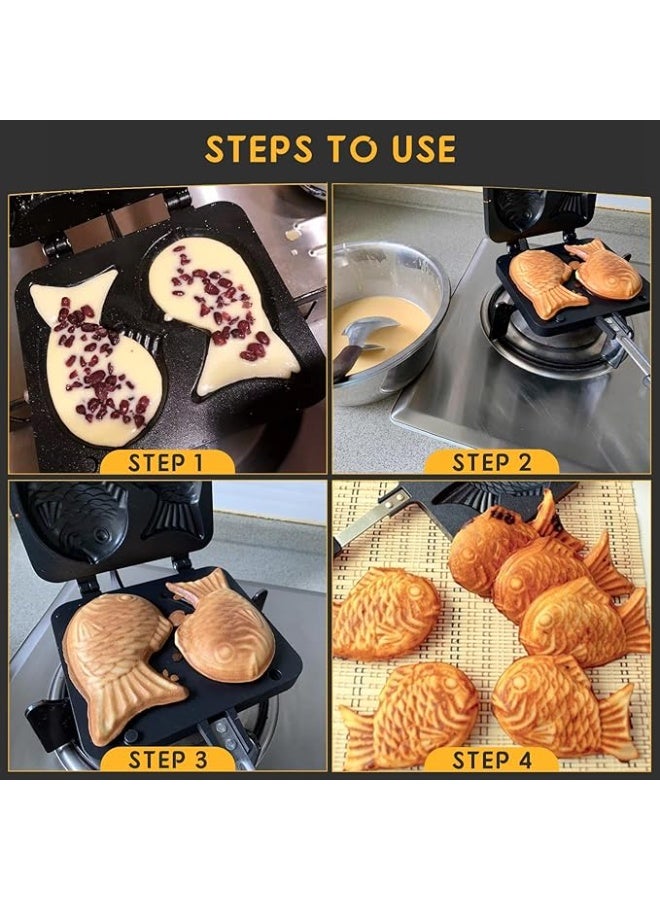 STEPS TO USE

STEP 1

STEP 2

STEP 3

STEP 4