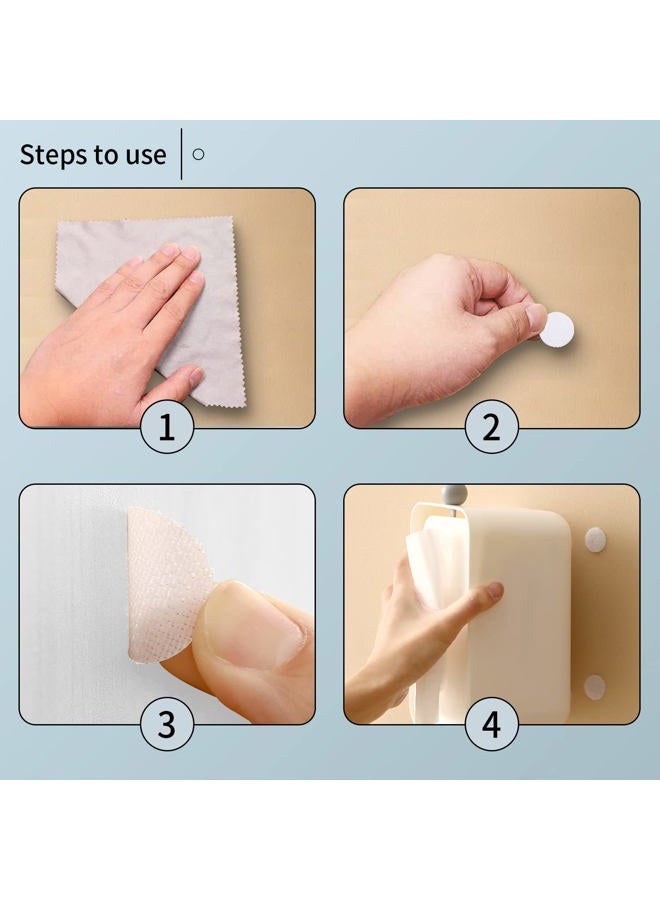 Steps to use

1

2

3

4