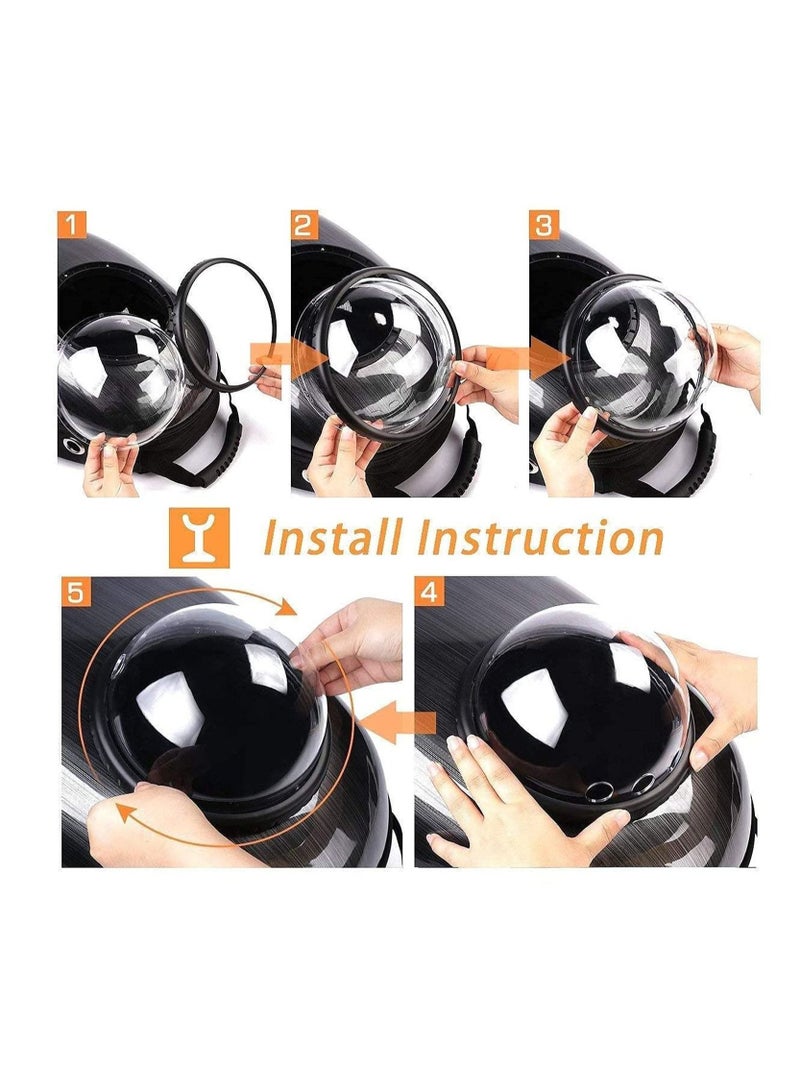 1

2

3

Install Instruction

5

4