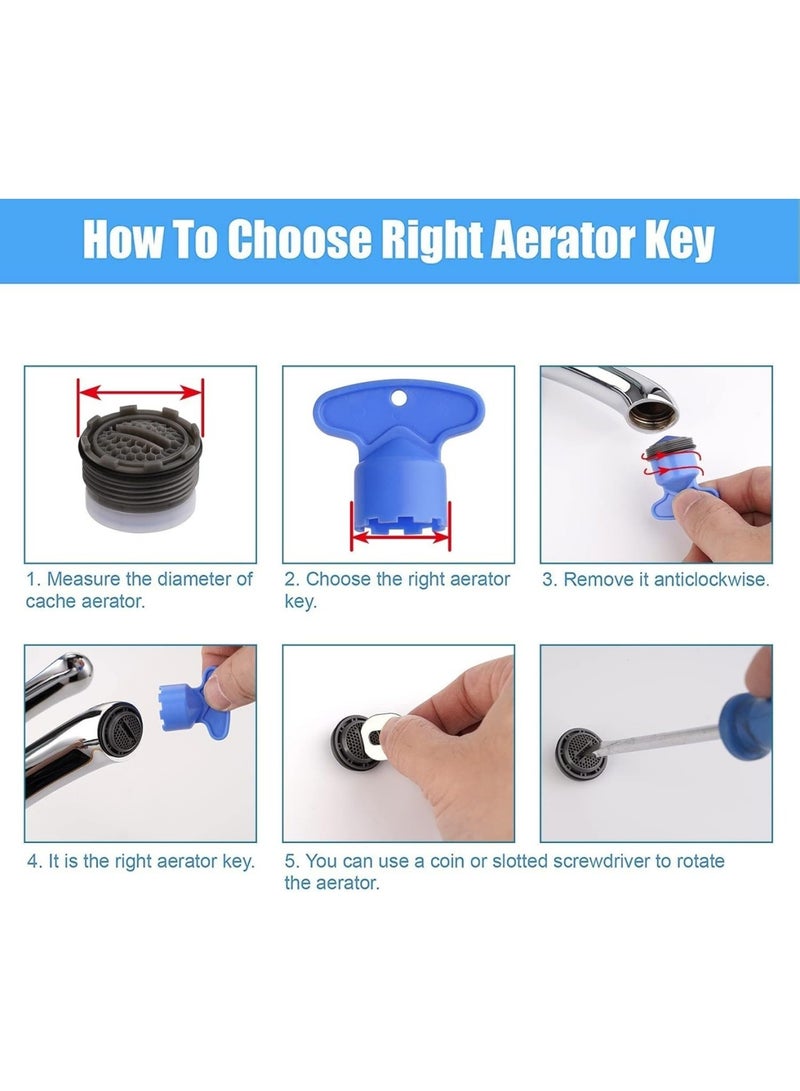 How To Choose Right Aerator Key

1. Measure the diameter of cache aerator.

2. Choose the right aerator key.

3. Remove it anticlockwise.

4. It is the right aerator key.

5. You can use a coin or slotted screwdriver to rotate the aerator.