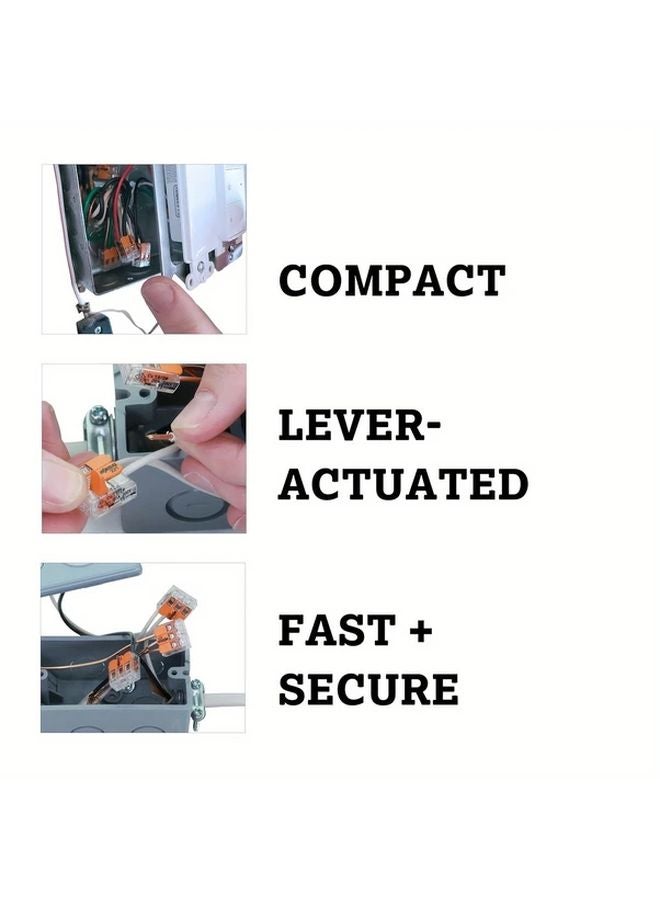 COMPACT

LEVER-ACTUATED

FAST +
SECURE