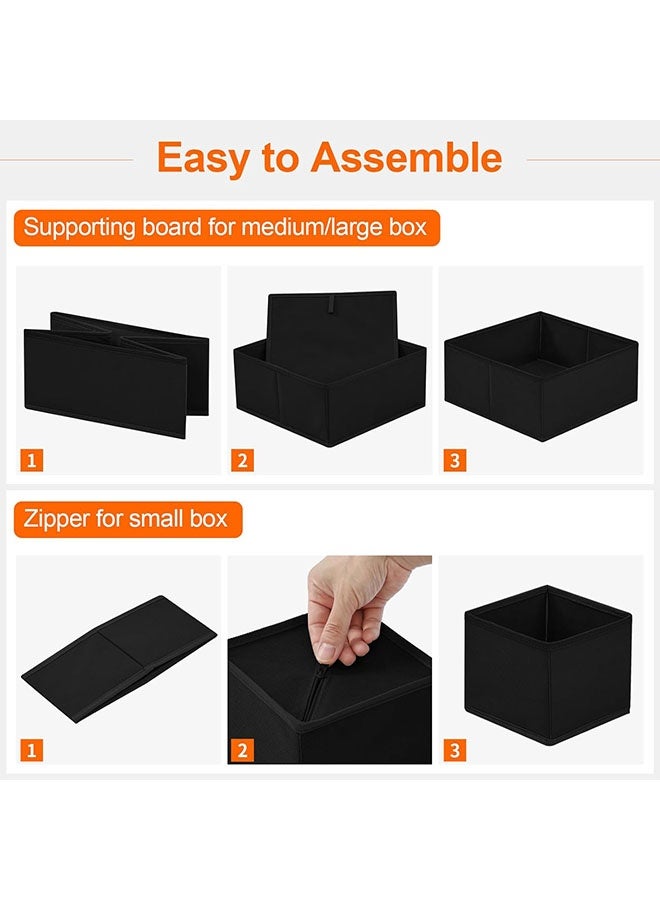 Easy to Assemble

Supporting board for medium/large box

1

2

3

Zipper for small box

1

2

3