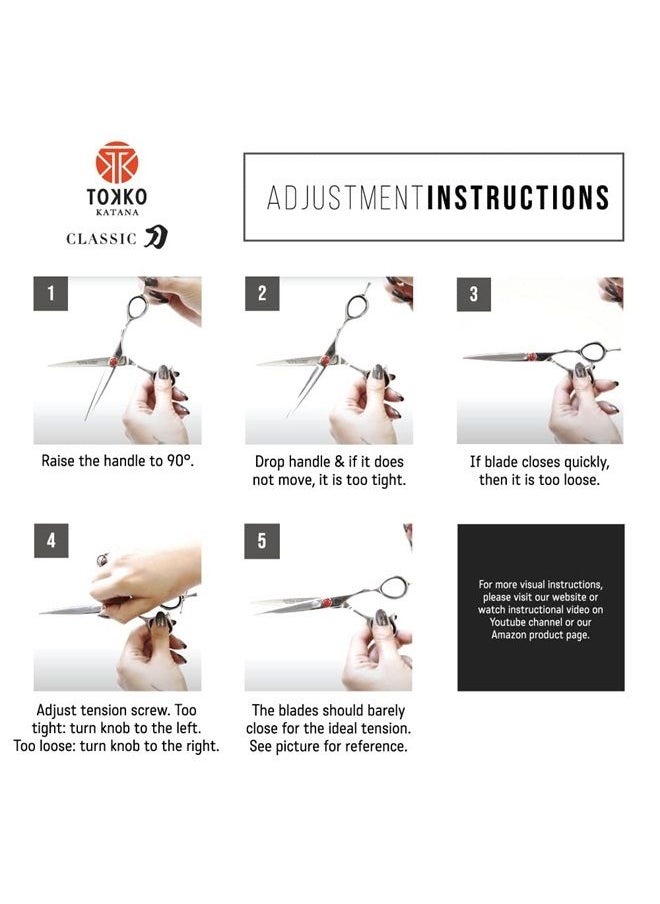 TOKKO
KATANA
CLASSIC

ADJUSTMENT INSTRUCTIONS

1
Raise the handle to 90°.

2
Drop handle & if it does not move, it is too tight.

3
If blade closes quickly, then it is too loose.

4
Adjust tension screw. Too tight: turn knob to the left. Too loose: turn knob to the right.

5
The blades should barely close for the ideal tension. See picture for reference.

For more visual instructions, please visit our website or watch instructional video on Youtube channel or our Amazon product page.