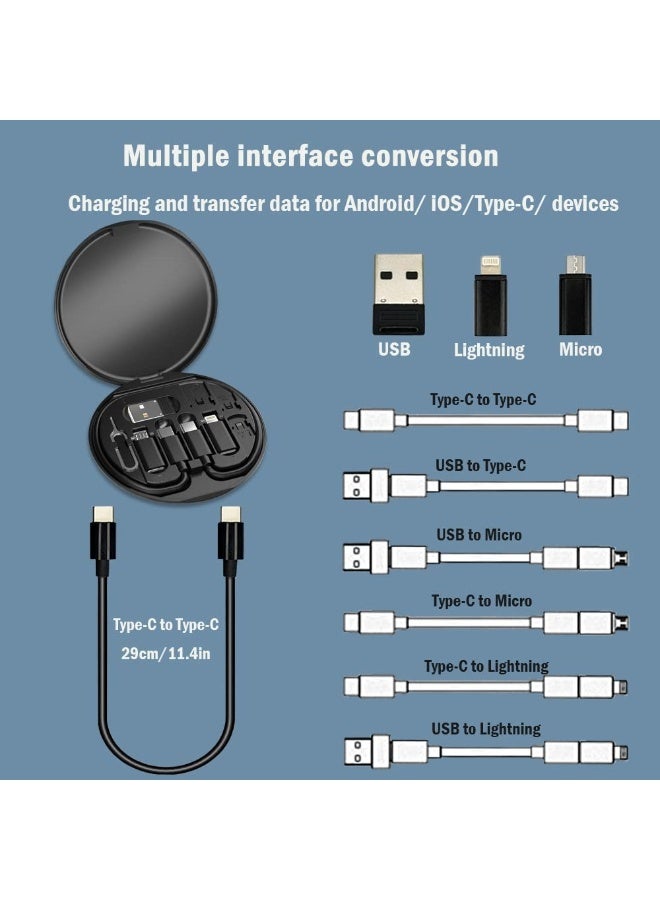 Multiple interface conversion

Charging and transfer data for Android/ iOS/Type-C/ devices

USB

Lightning

Micro

Type-C to Type-C

USB to Type-C

USB to Micro

Type-C to Micro

Type-C to Lightning

USB to Lightning

Type-C to Type-C

29cm/11.4in