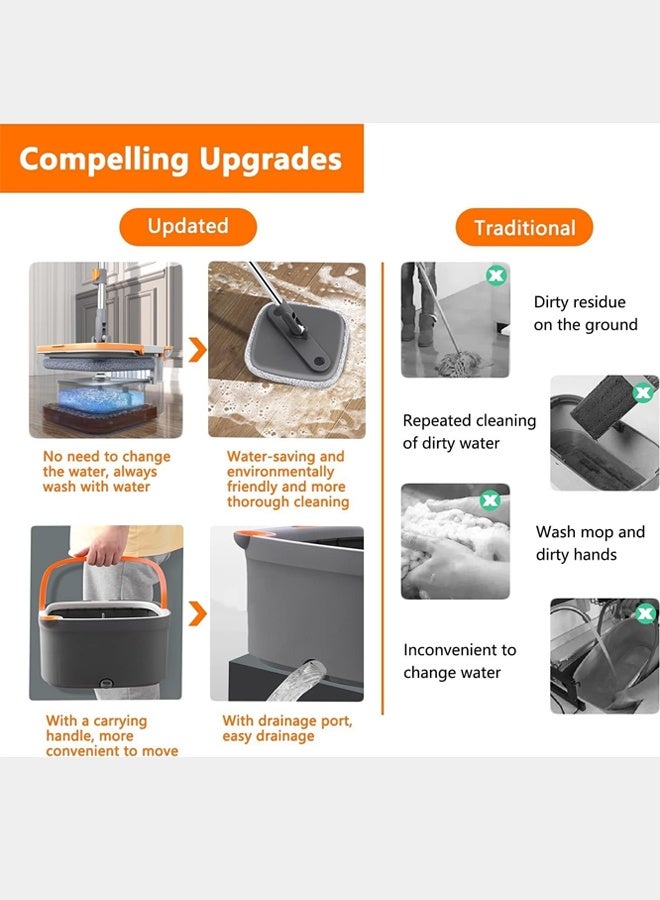 Compelling Upgrades

Updated

No need to change the water, always wash with water

Water-saving and environmentally friendly and more thorough cleaning

With a carrying handle, more convenient to move

With drainage port, easy drainage

Traditional

Dirty residue on the ground

Repeated cleaning of dirty water

Wash mop and dirty hands

Inconvenient to change water