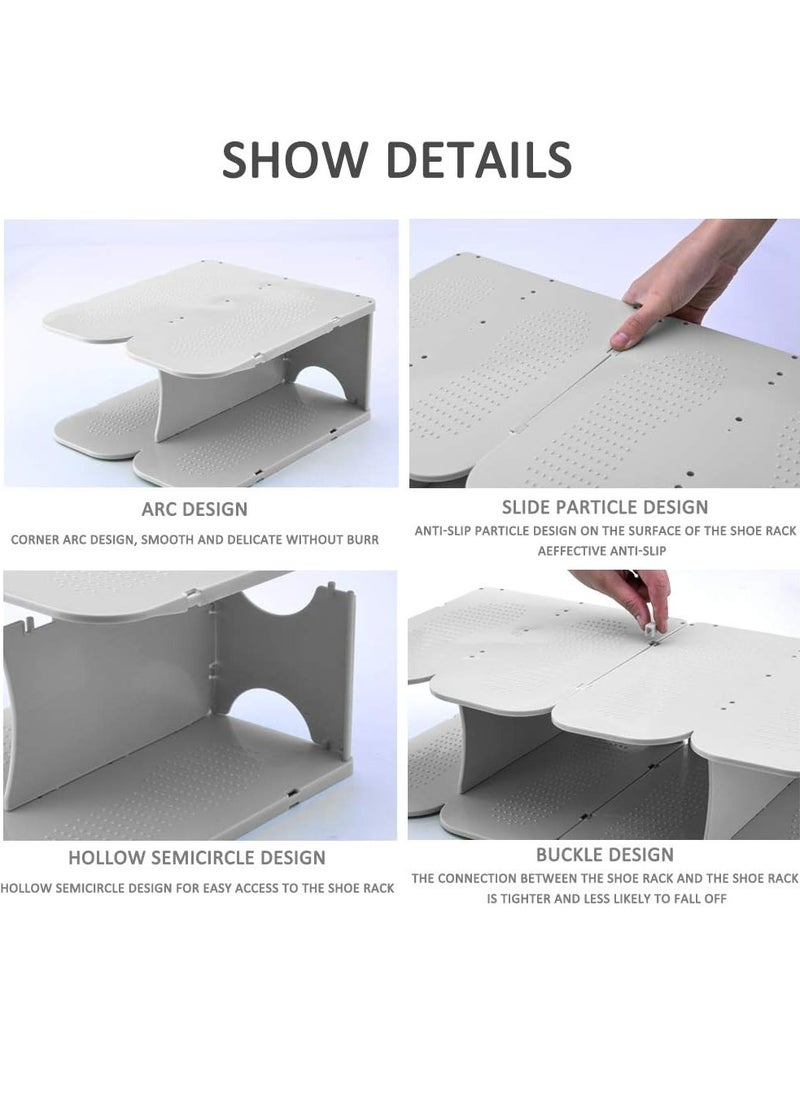 SHOW DETAILS

ARC DESIGN

CORNER ARC DESIGN, SMOOTH AND DELICATE WITHOUT BURR

SLIDE PARTICLE DESIGN

ANTI-SLIP PARTICLE DESIGN ON THE SURFACE OF THE SHOE RACK AEFFECTIVE ANTI-SLIP

HOLLOW SEMICIRCLE DESIGN

HOLLOW SEMICIRCLE DESIGN FOR EASY ACCESS TO THE SHOE RACK

BUCKLE DESIGN

THE CONNECTION BETWEEN THE SHOE RACK AND THE SHOE RACK IS TIGHTER AND LESS LIKELY TO FALL OFF