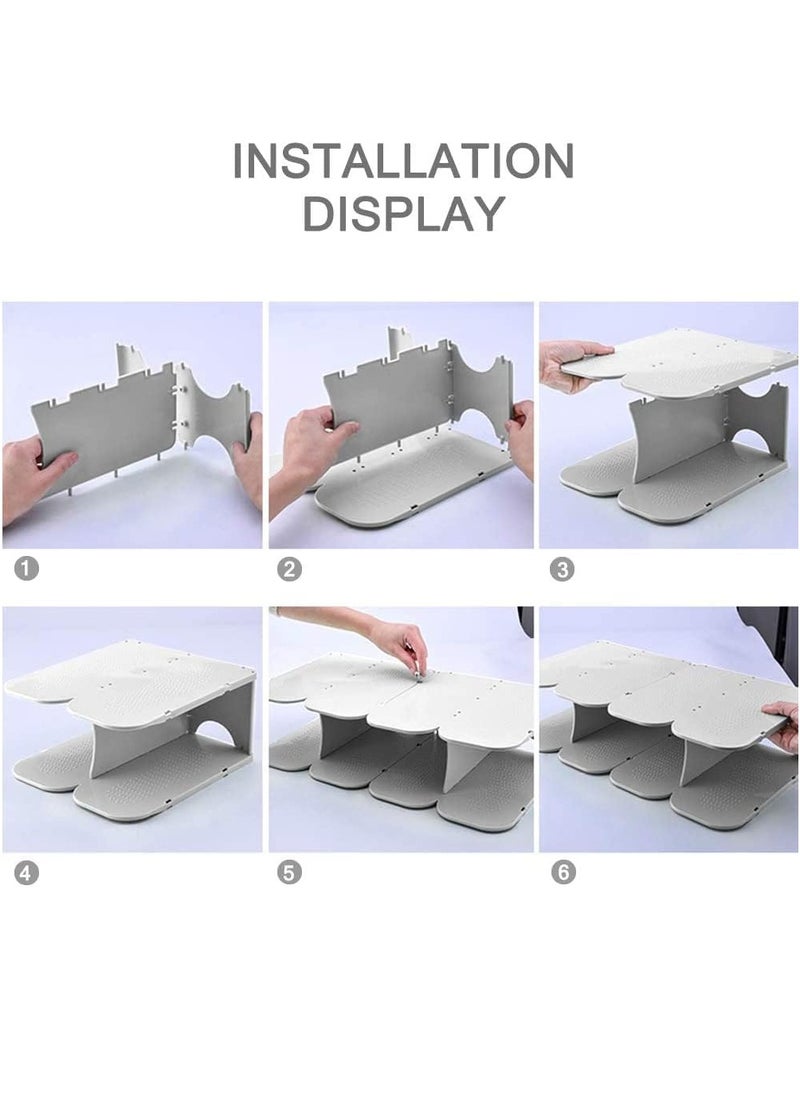 INSTALLATION DISPLAY

1

2

3

4

5

6