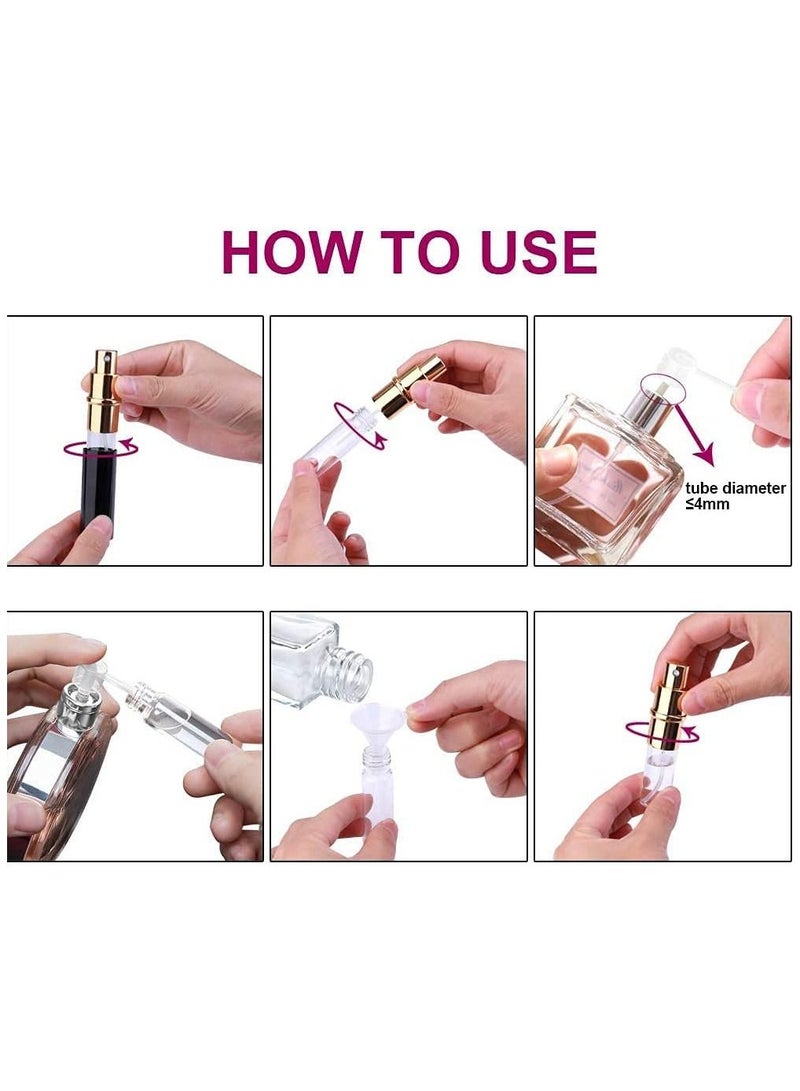 HOW TO USE

tube diameter ≤4mm