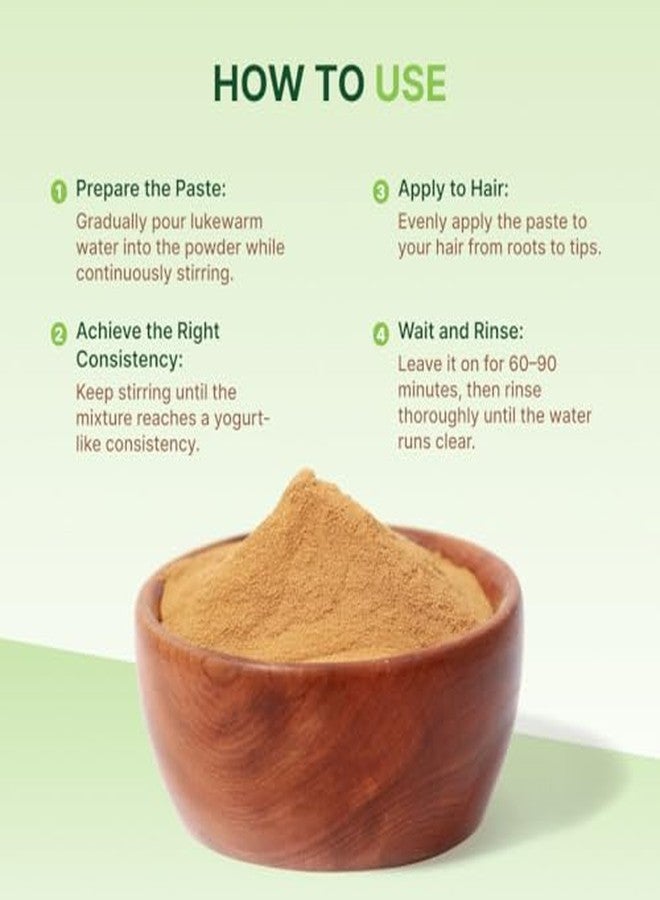 HOW TO USE

1 Prepare the Paste:
Gradually pour lukewarm water into the powder while continuously stirring.

2 Achieve the Right Consistency:
Keep stirring until the mixture reaches a yogurt-like consistency.

3 Apply to Hair:
Evenly apply the paste to your hair from roots to tips.

4 Wait and Rinse:
Leave it on for 60–90 minutes, then rinse thoroughly until the water runs clear.