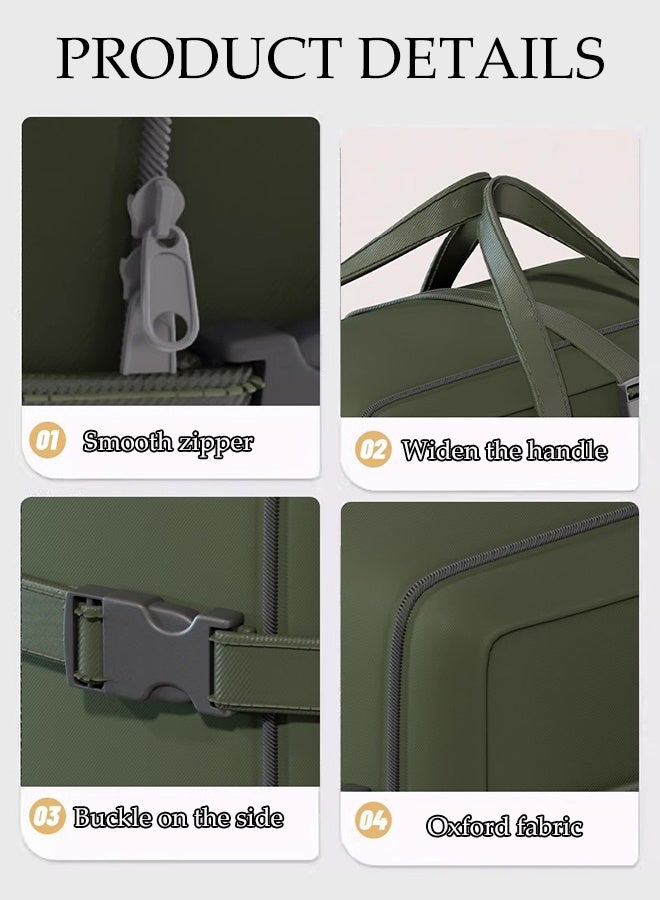 PRODUCT DETAILS

01 Smooth zipper

02 Widen the handle

03 Buckle on the side

04 Oxford fabric