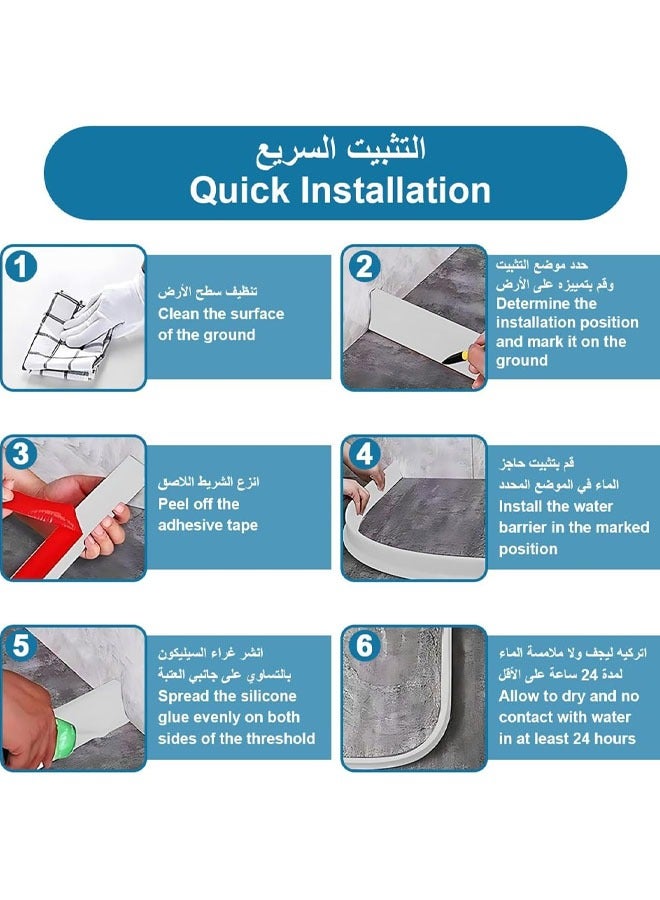 التثبيت السريع
Quick Installation

1
تنظيف سطح الأرض
Clean the surface of the ground

2
حدد موضع التثبيت وقم بتمييزه على الأرض
Determine the installation position and mark it on the ground

3
انزع الشريط اللاصق
Peel off the adhesive tape

4
قم بتثبيت حاجز الماء في الموضع المحدد
Install the water barrier in the marked position

5
انشر غراء السيليكون بالتساوي على جانبي العتبة
Spread the silicone glue evenly on both sides of the threshold

6
اتركيه ليجف ولا ملامسة الماء لمدة 24 ساعة على الأقل
Allow to dry and no contact with water in at least 24 hours