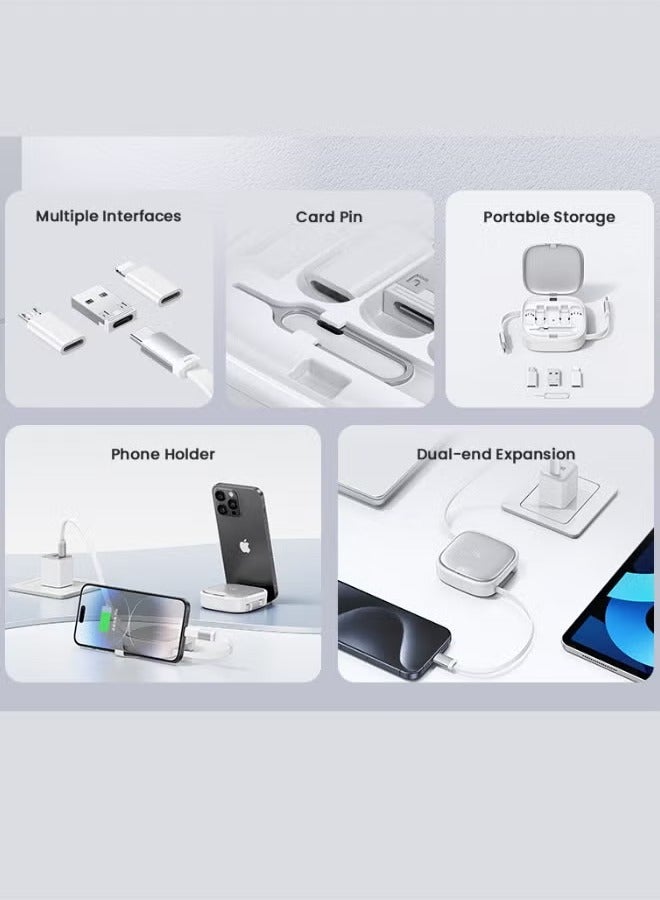 Multiple Interfaces

Card Pin

Portable Storage

Phone Holder

Dual-end Expansion