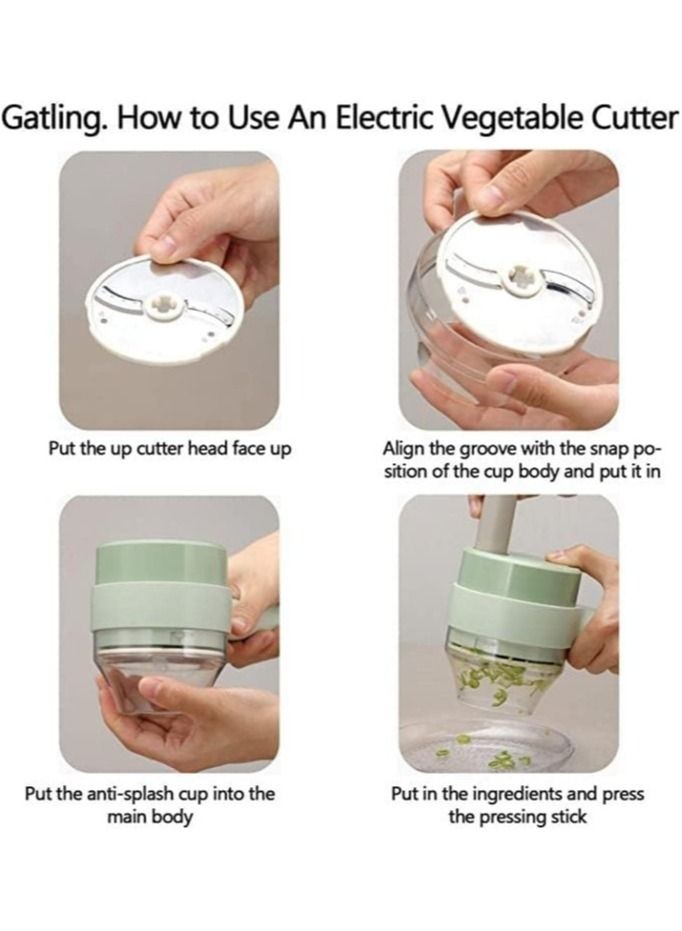 Gatling. How to Use An Electric Vegetable Cutter

Put the up cutter head face up

Align the groove with the snap position of the cup body and put it in

Put the anti-splash cup into the main body

Put in the ingredients and press the pressing stick