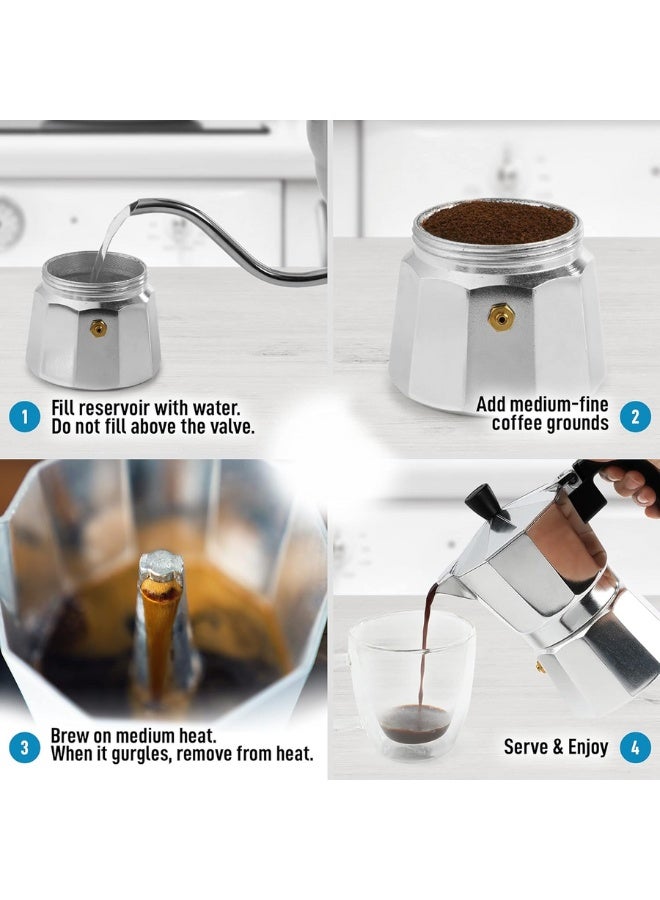 1 Fill reservoir with water.
Do not fill above the valve.

Add medium-fine
coffee grounds 2

3 Brew on medium heat.
When it gurgles, remove from heat.

Serve & Enjoy 4