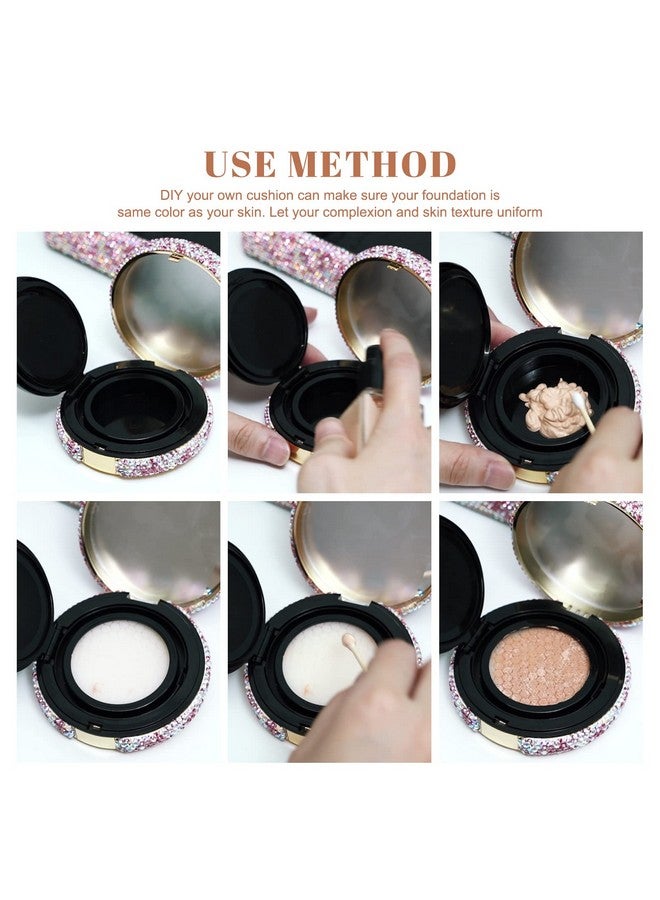 USE METHOD

DIY your own cushion can make sure your foundation is same color as your skin. Let your complexion and skin texture uniform