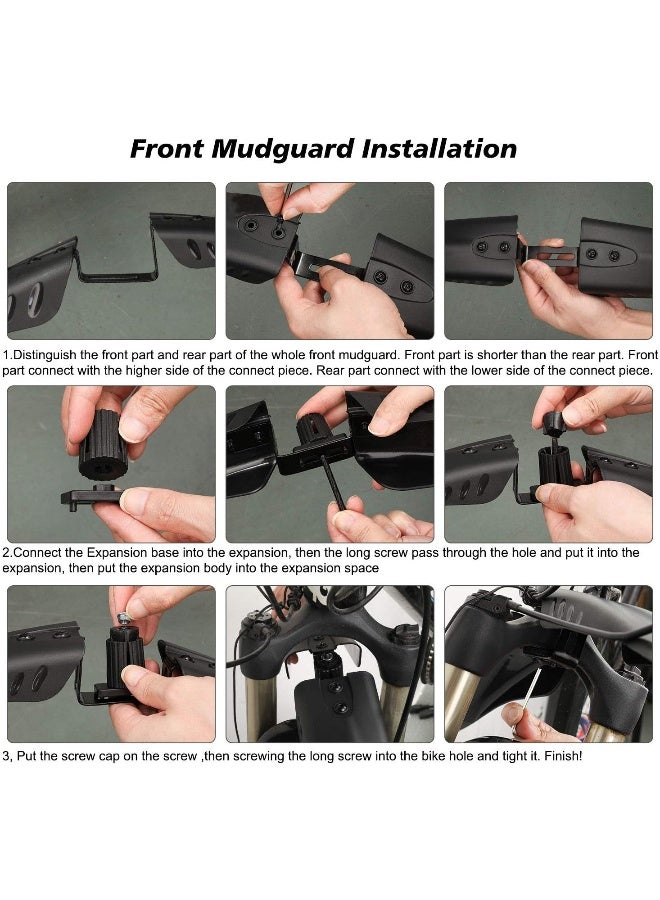 Front Mudguard Installation

1.Distinguish the front part and rear part of the whole front mudguard. Front part is shorter than the rear part. Front part connect with the higher side of the connect piece. Rear part connect with the lower side of the connect piece.

2.Connect the Expansion base into the expansion, then the long screw pass through the hole and put it into the expansion, then put the expansion body into the expansion space

3, Put the screw cap on the screw ,then screwing the long screw into the bike hole and tight it. Finish!