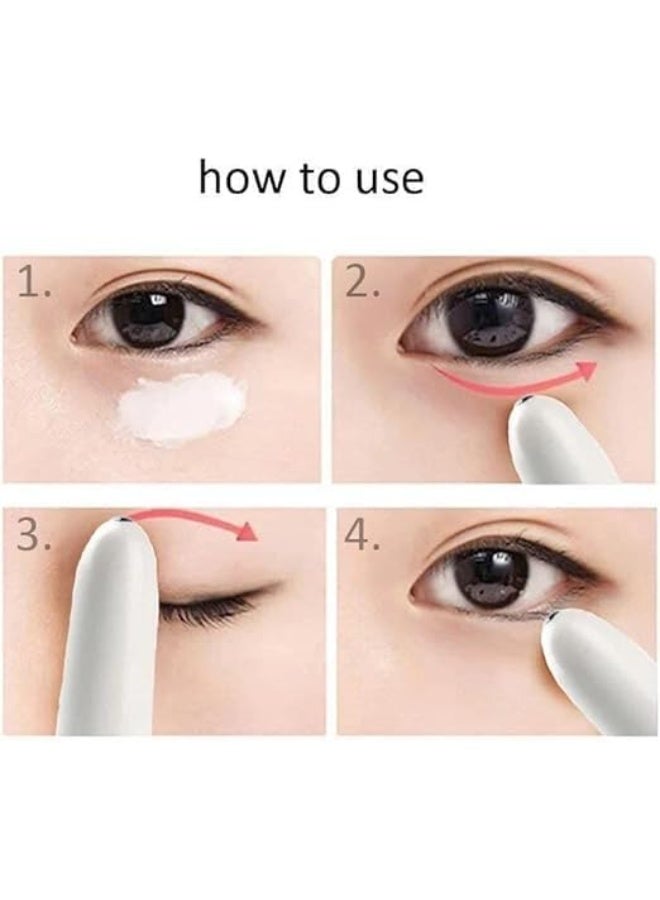 how to use

1.

2.

3.

4.