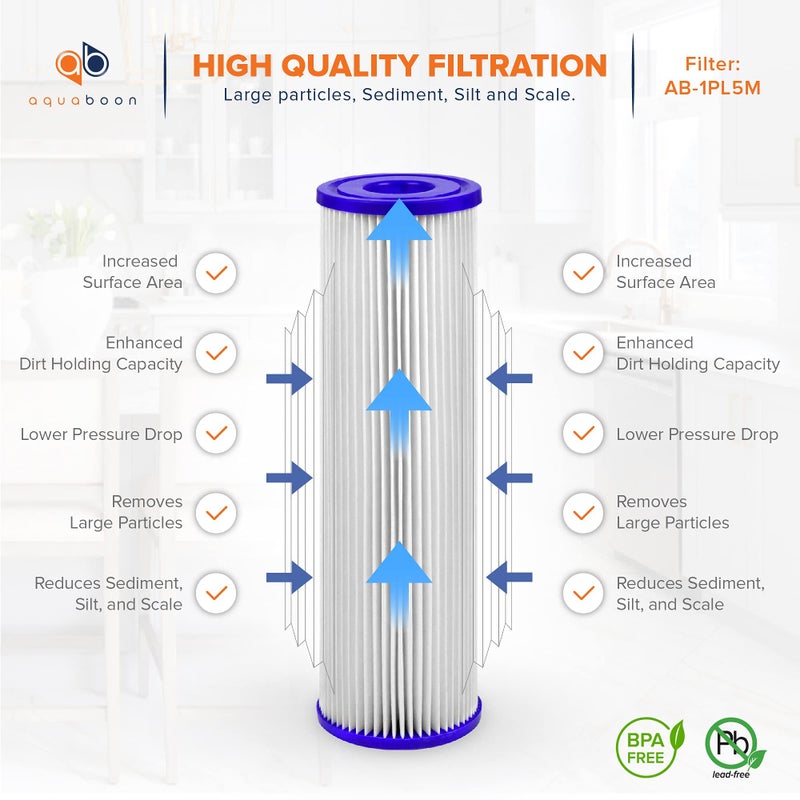 ab
aquaboon

HIGH QUALITY FILTRATION
Large particles, Sediment, Silt and Scale.

Filter:
AB-1PL5M

Increased
Surface Area

Enhanced
Dirt Holding Capacity

Lower Pressure Drop

Removes
Large Particles

Reduces Sediment,
Silt, and Scale

Increased
Surface Area

Enhanced
Dirt Holding Capacity

Lower Pressure Drop

Removes
Large Particles

Reduces Sediment,
Silt, and Scale

BPA
FREE

Pb
lead-free