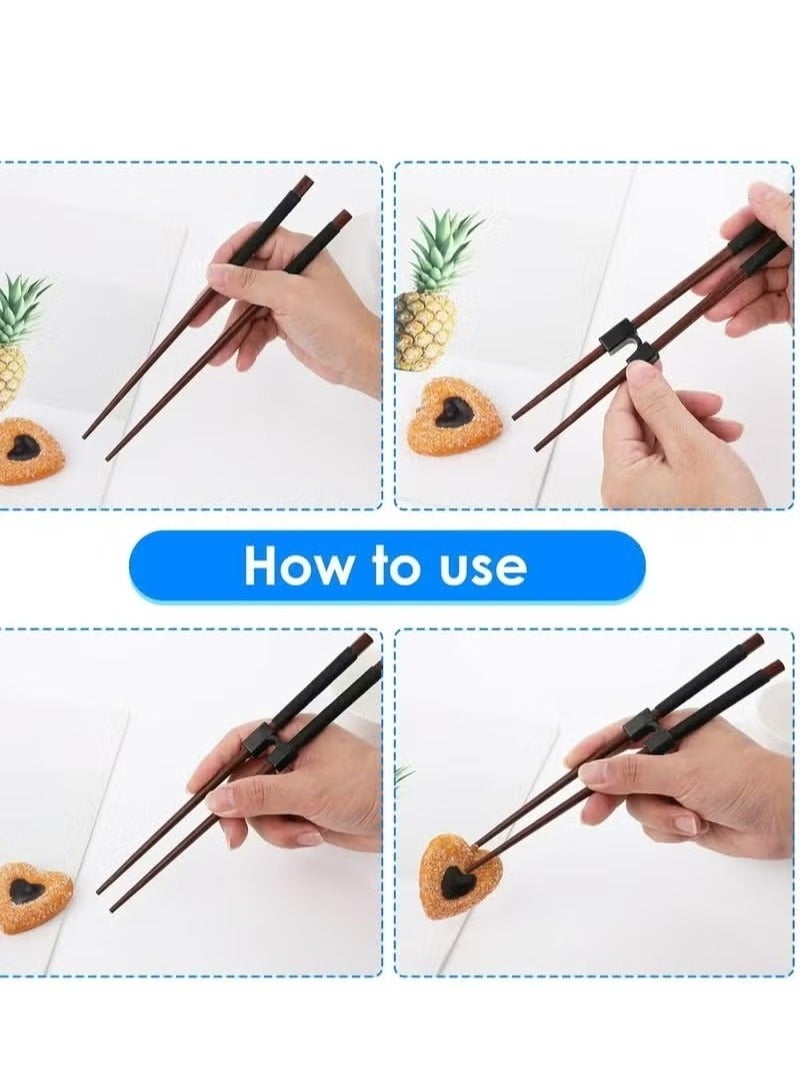 How to use