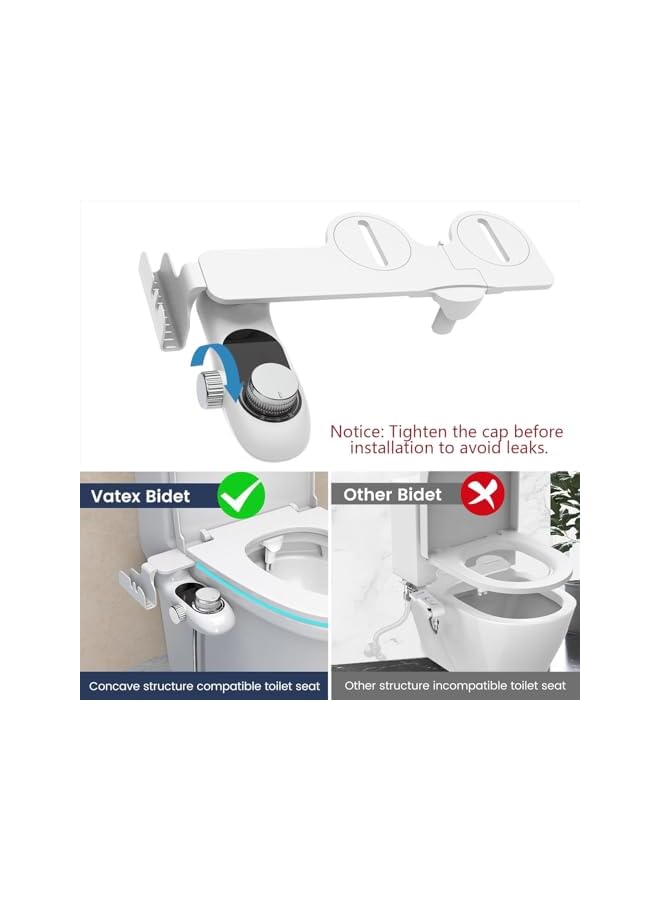 Notice: Tighten the cap before installation to avoid leaks.

Vatex Bidet

Concave structure compatible toilet seat

Other Bidet

Other structure incompatible toilet seat